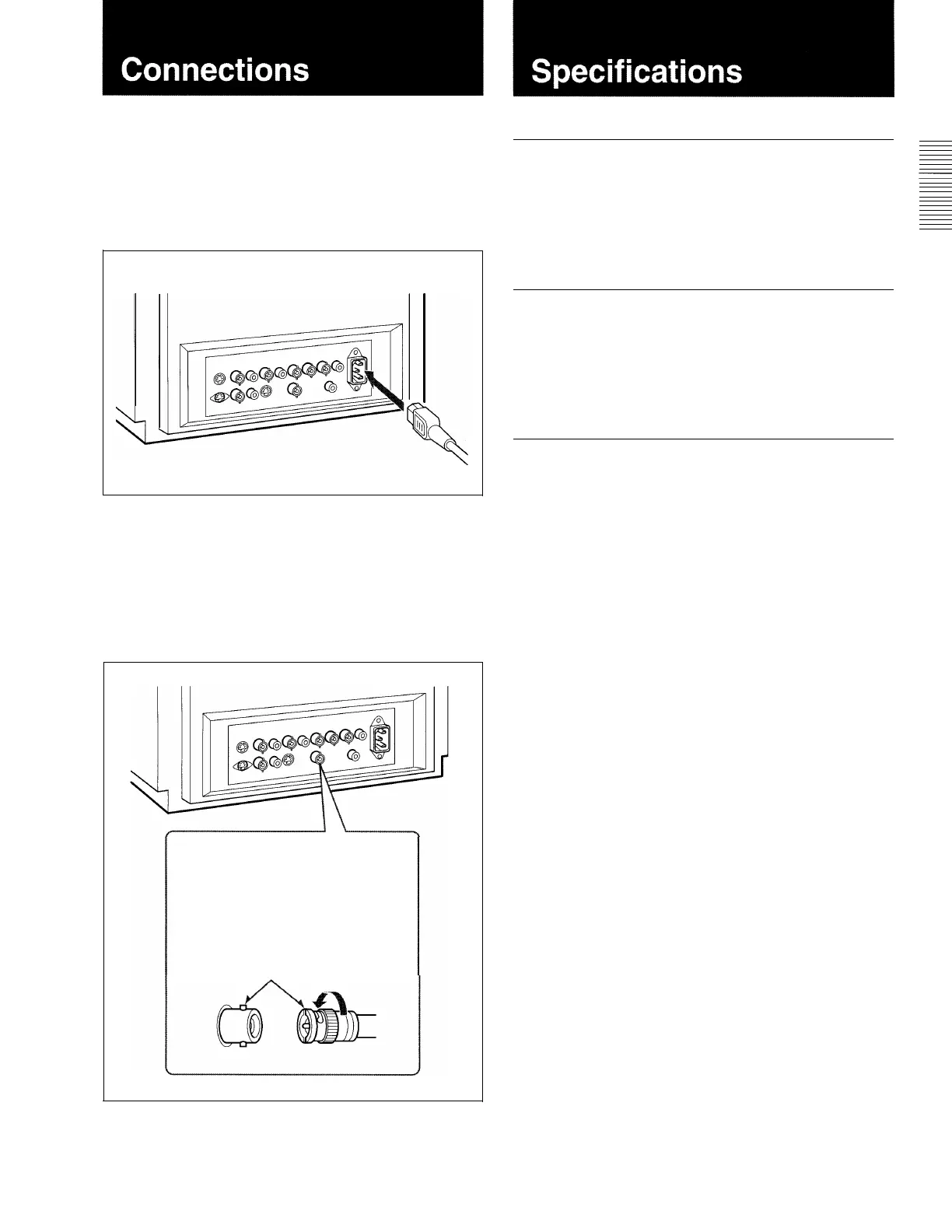 Connections

Specifications