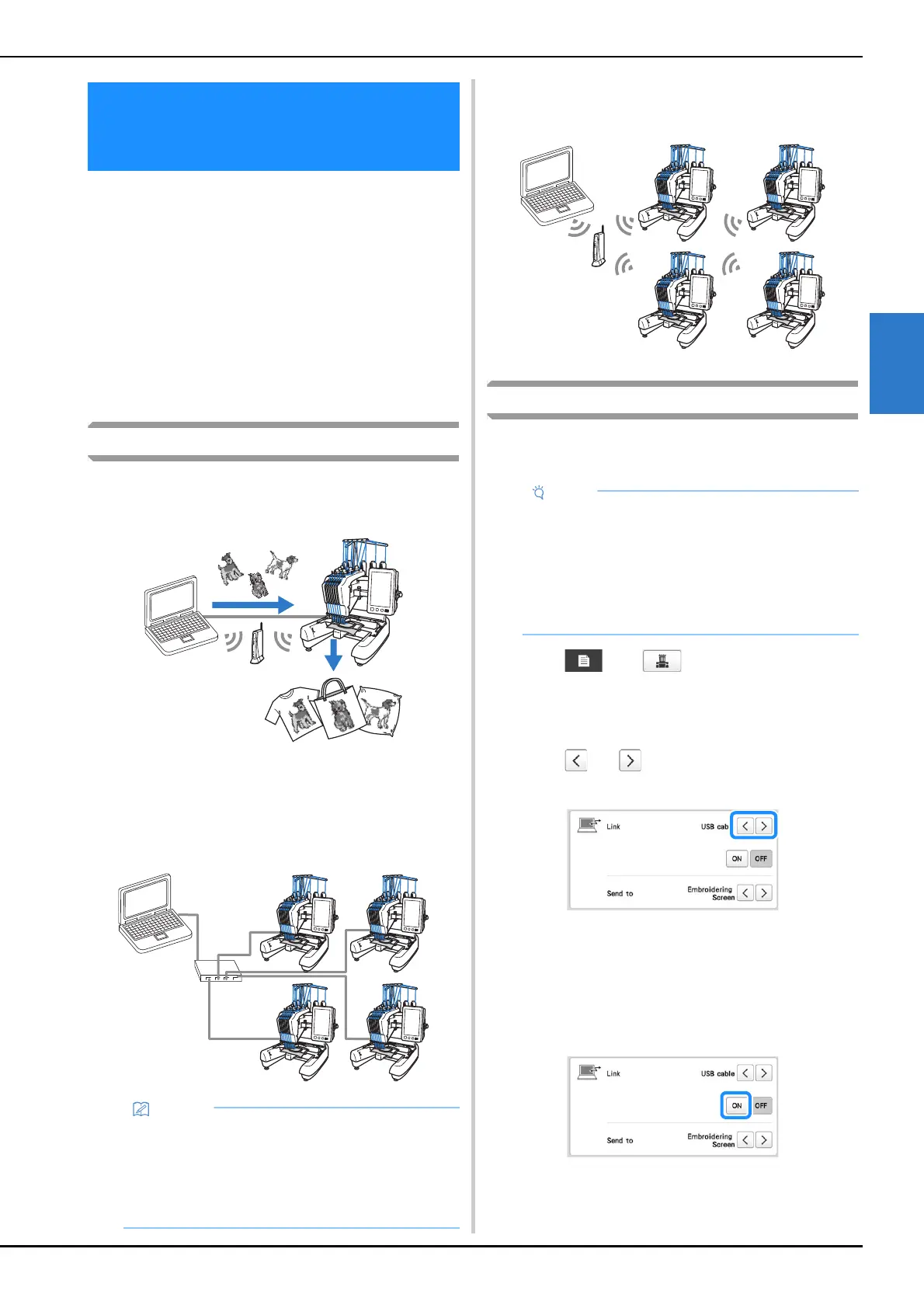 Link USB cab

ON OFF

Send to Embroidering Screen

Link USB cable

ON OFF

Send to Embroidering Screen