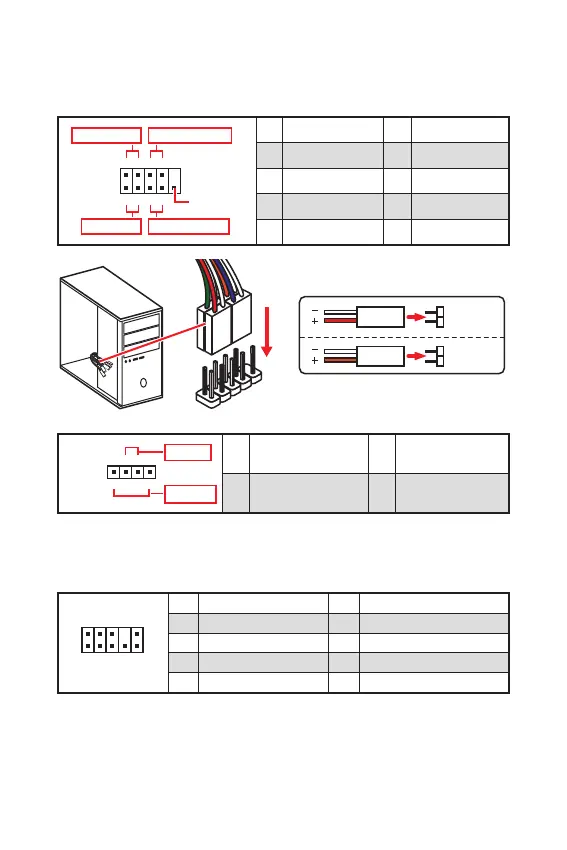 −
+
−
+