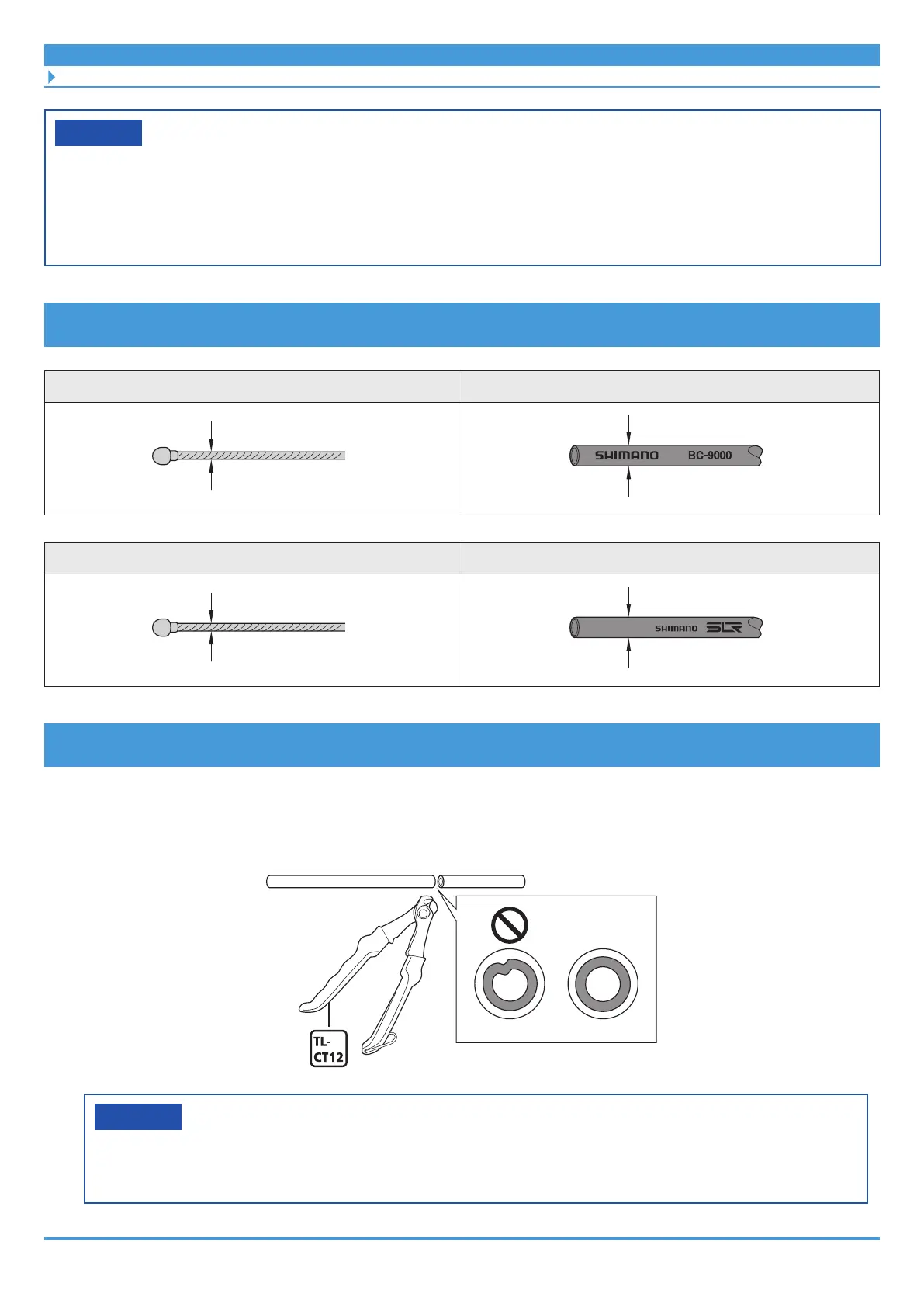 SHIMANO BC-9000

SHIMANO SLR

TL-CT12