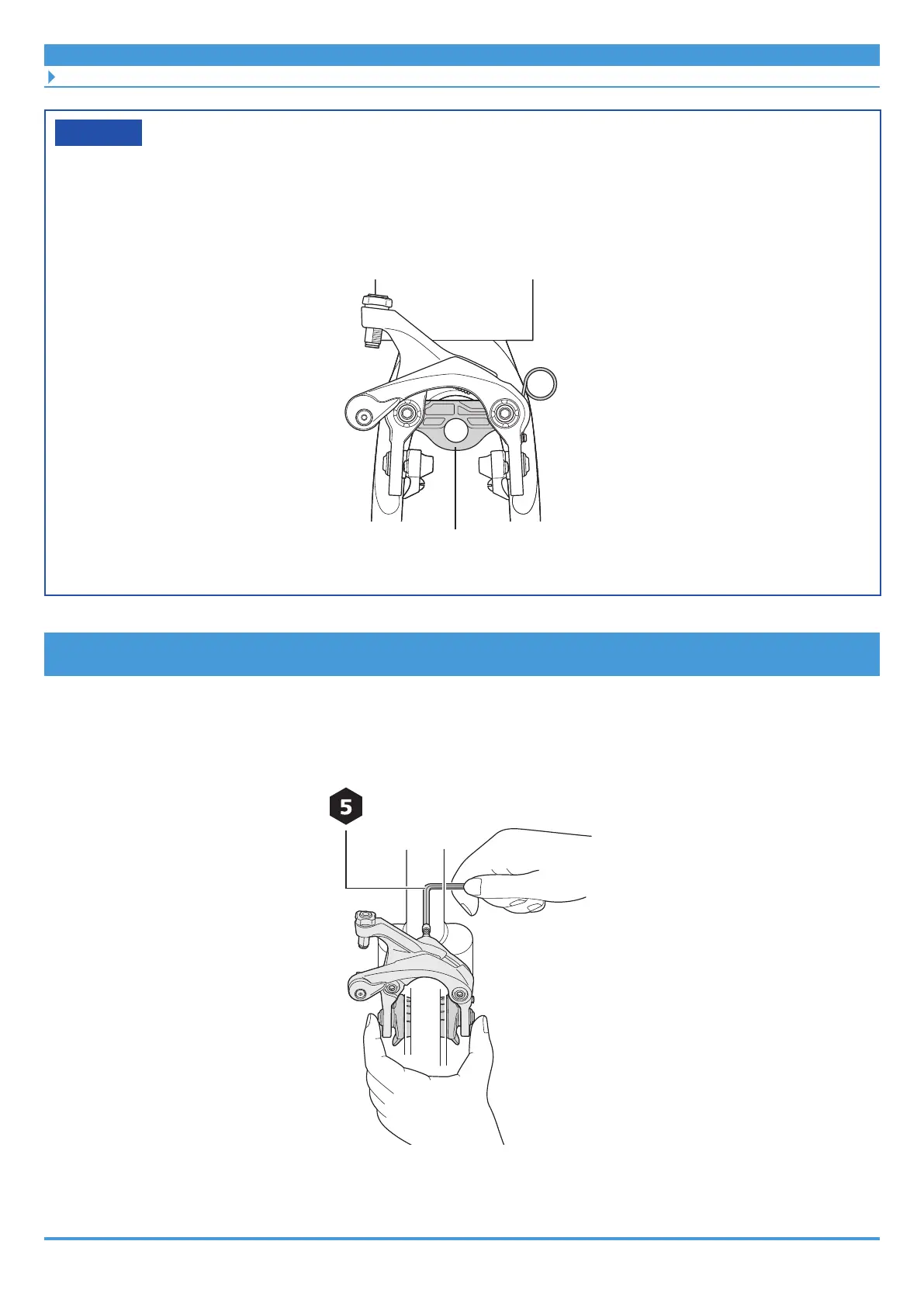 5