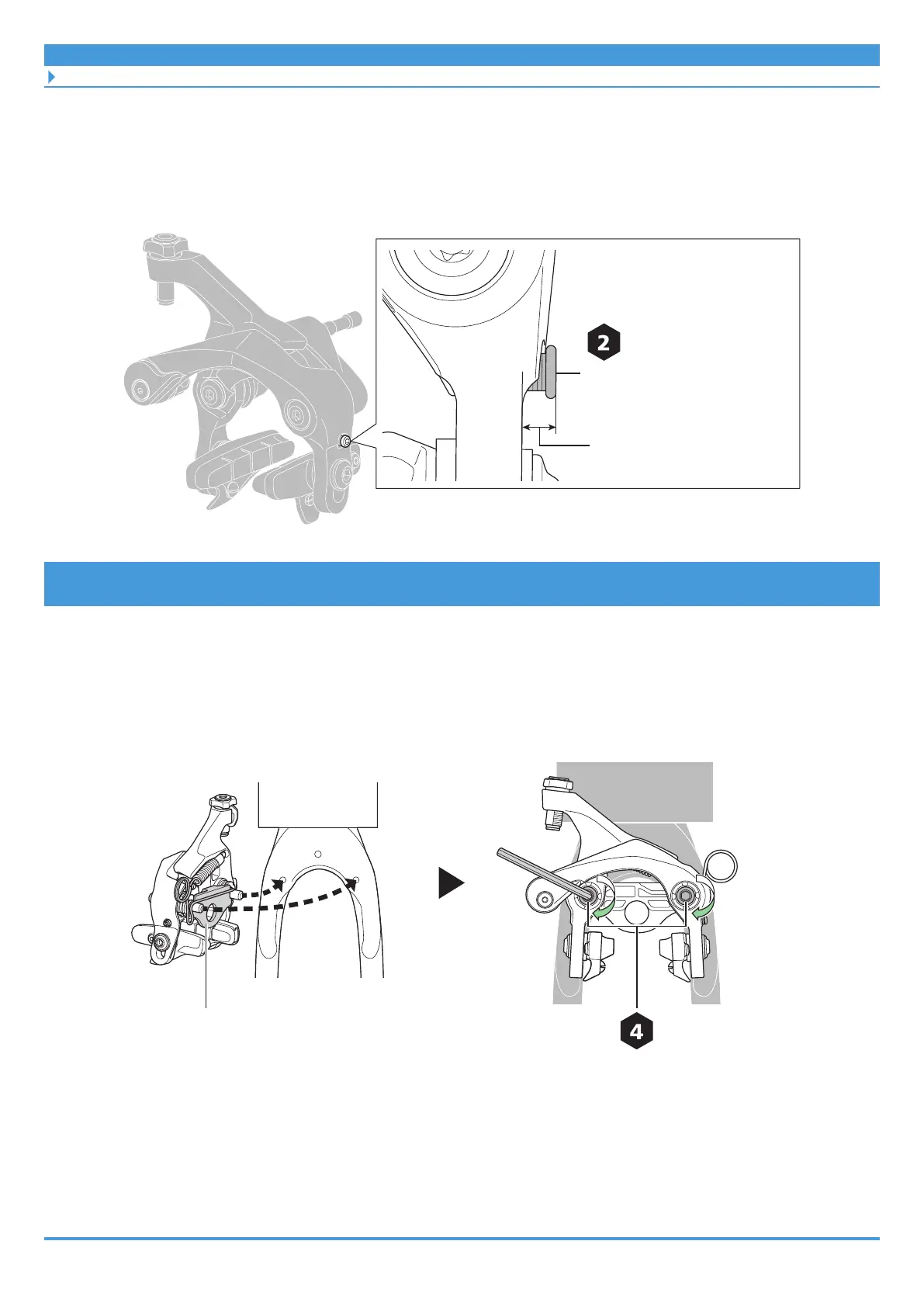 2

4