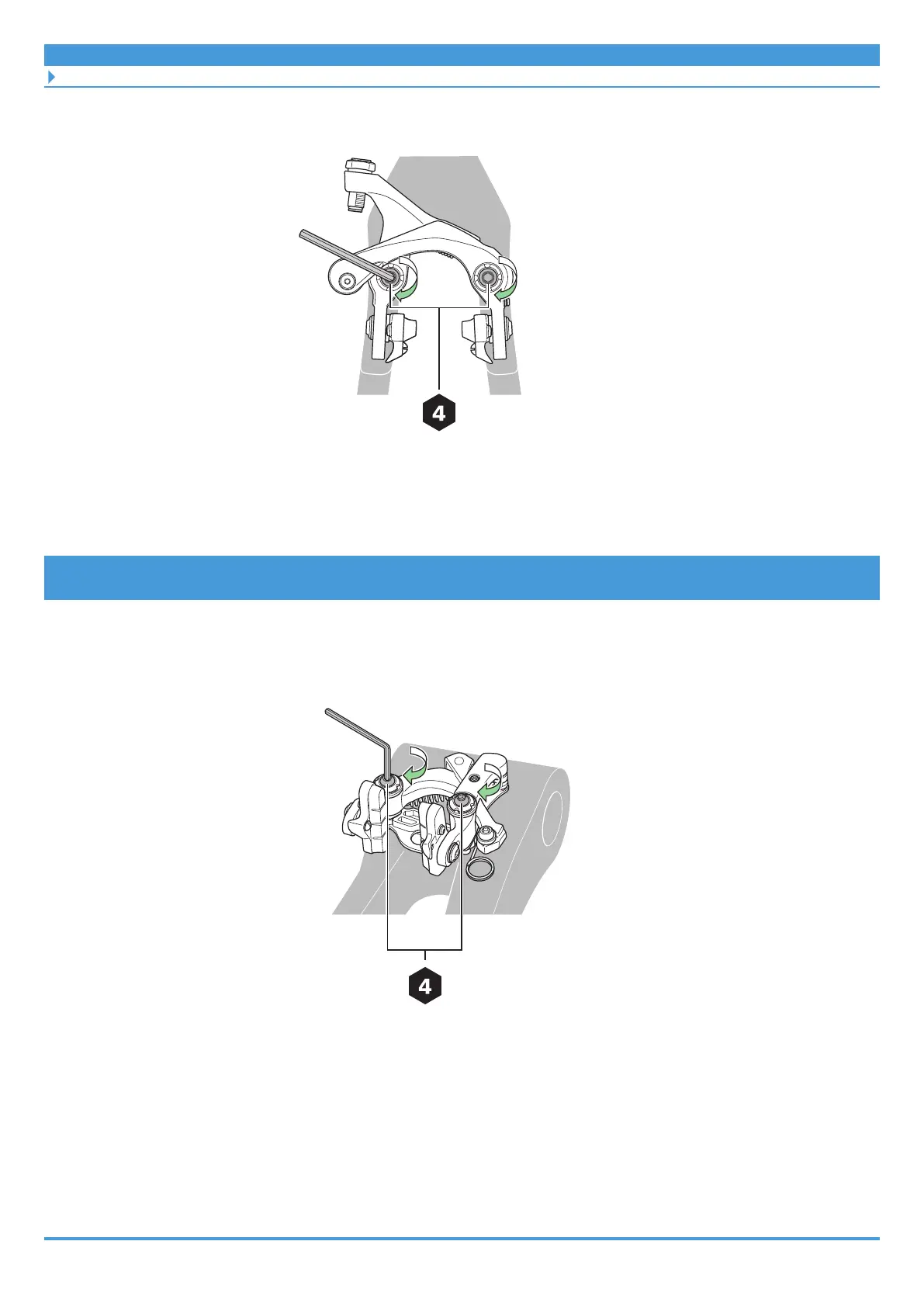 4

4