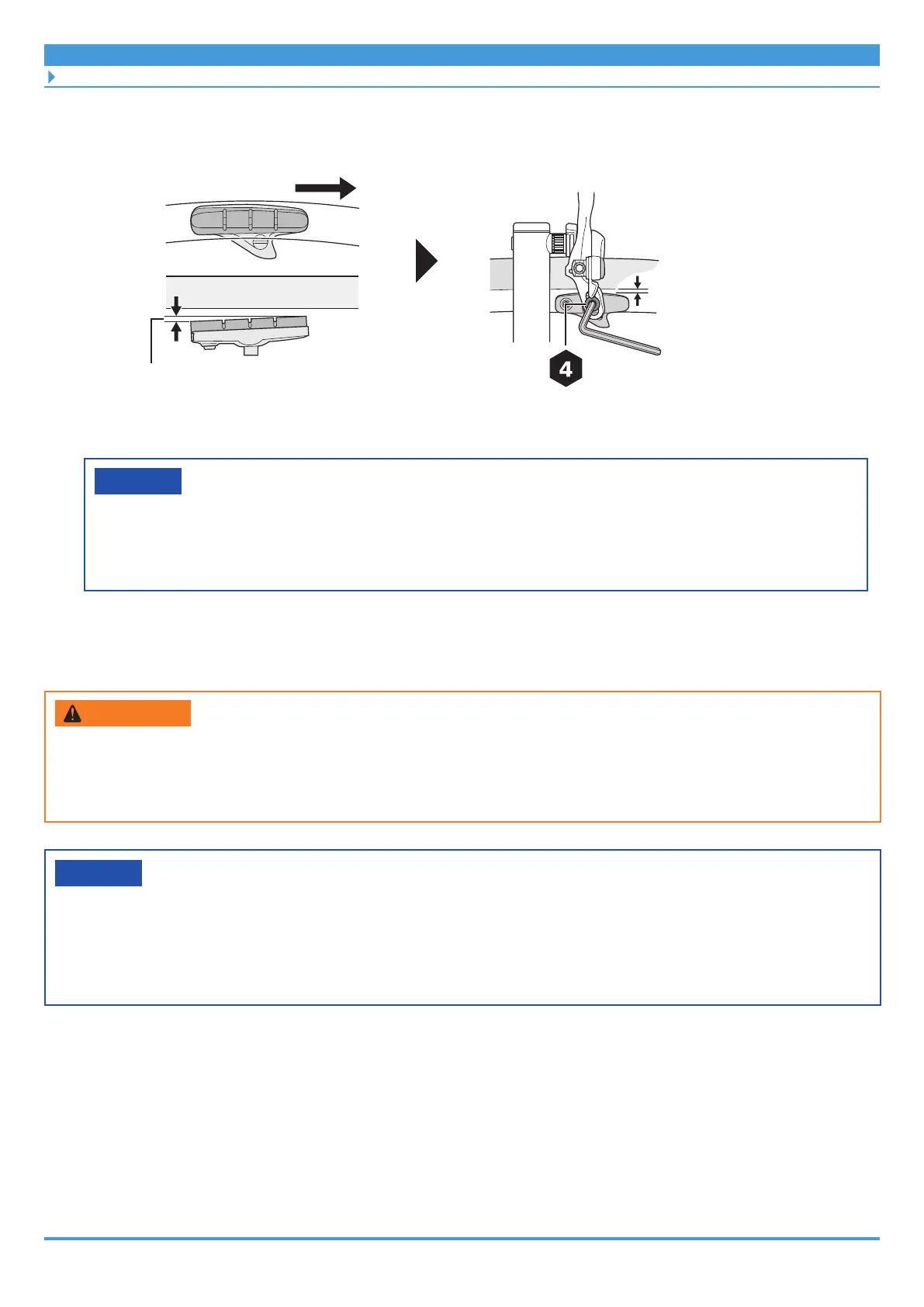 4