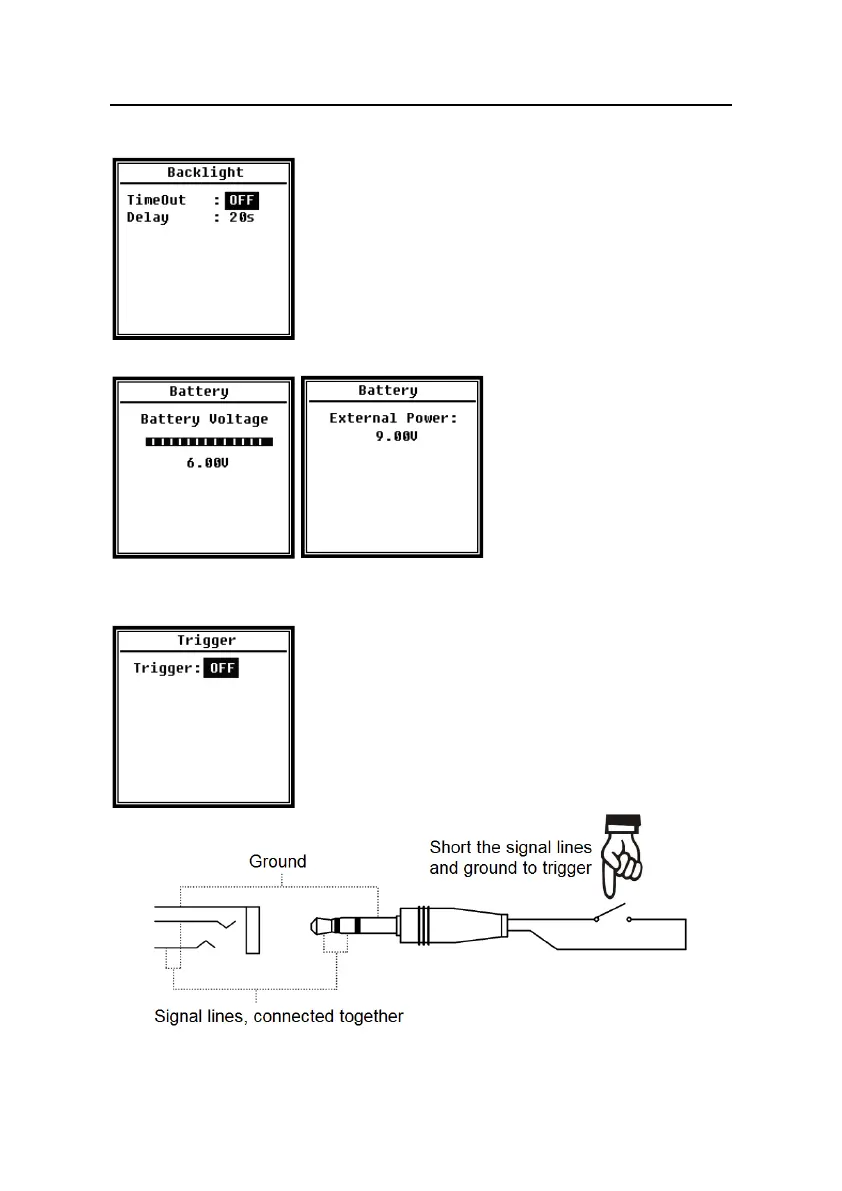 Backlight
TimeOut : OFF
Delay : 20s

Battery
Battery Voltage
6.00V

Battery
External Power:
9.00V

Trigger
Trigger: OFF

Ground

Short the signal lines and ground to trigger

Signal lines, connected together