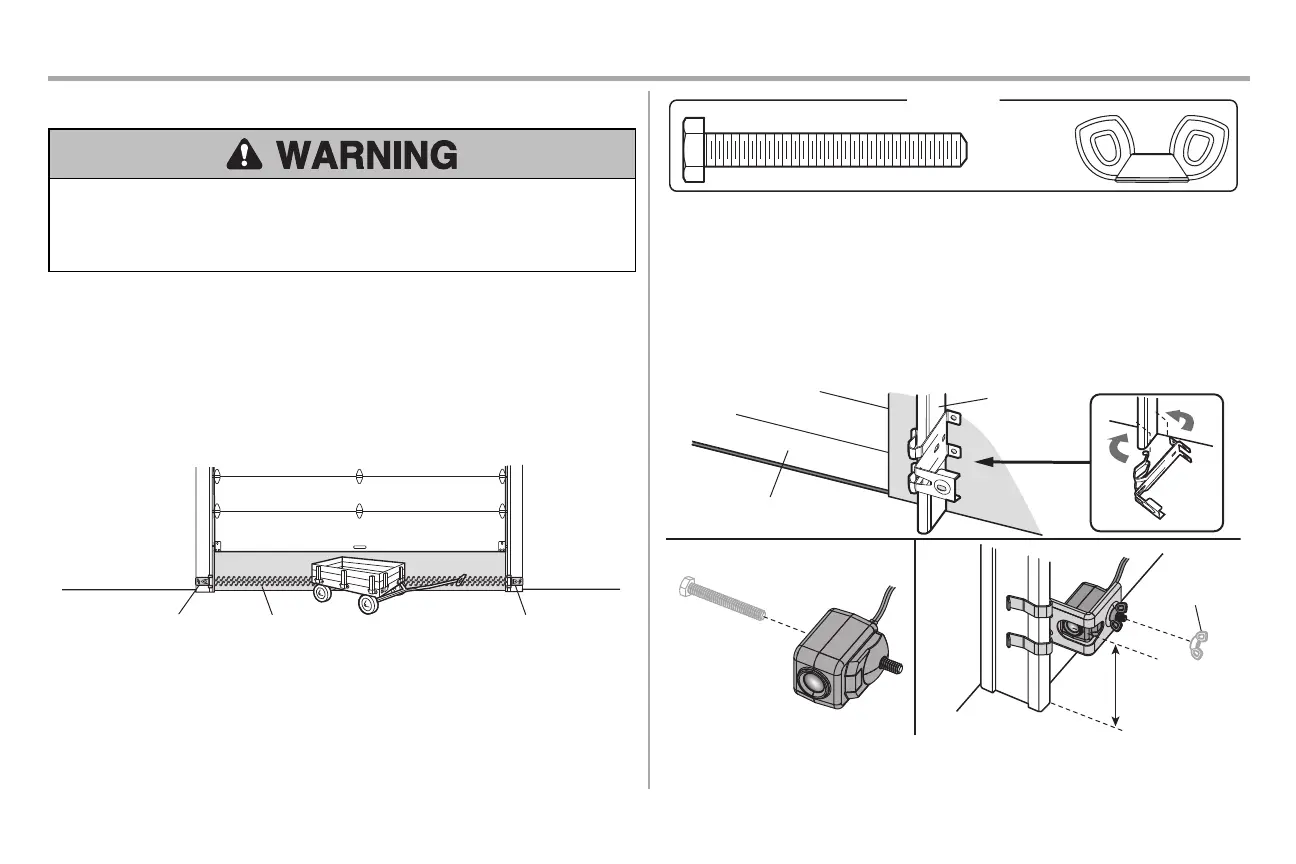 WARNING