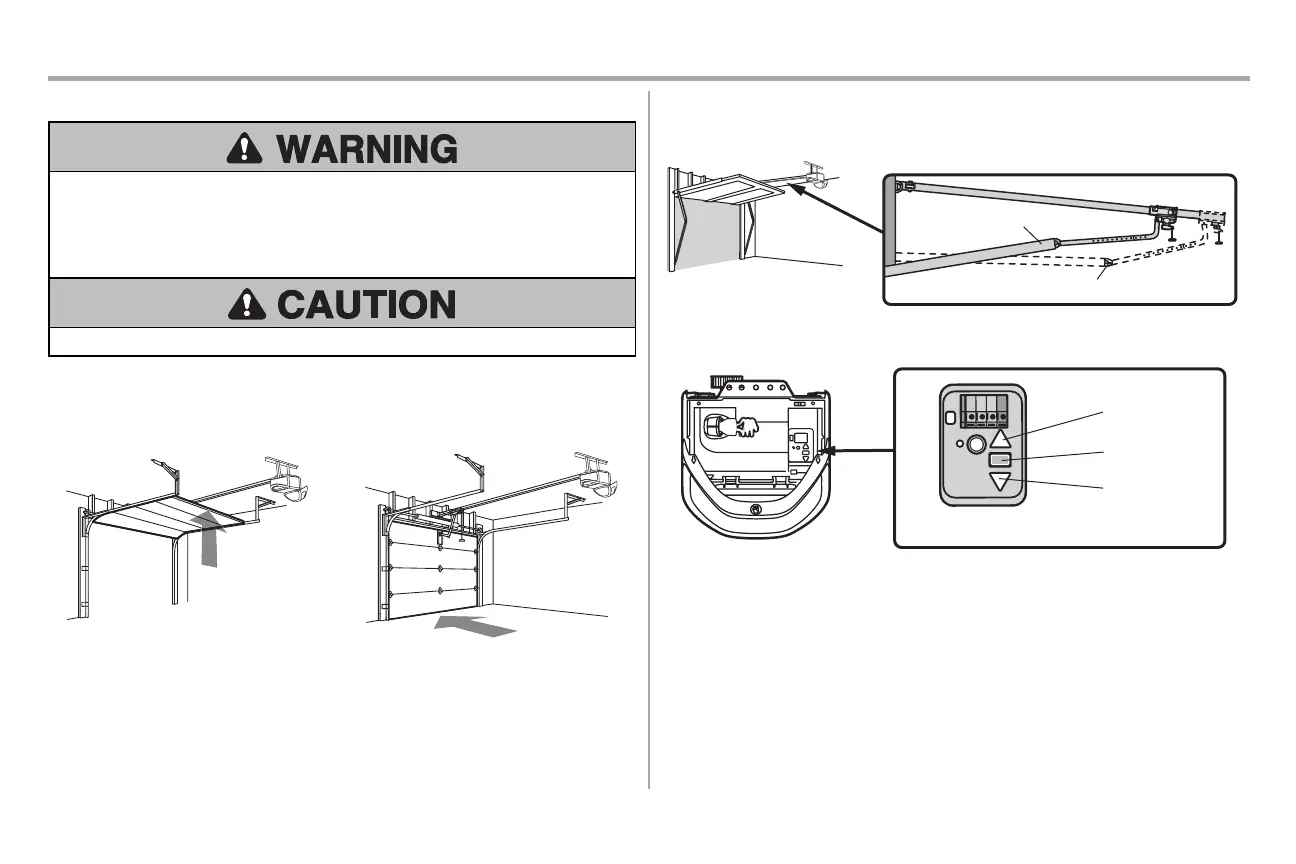 WARNING

CAUTION