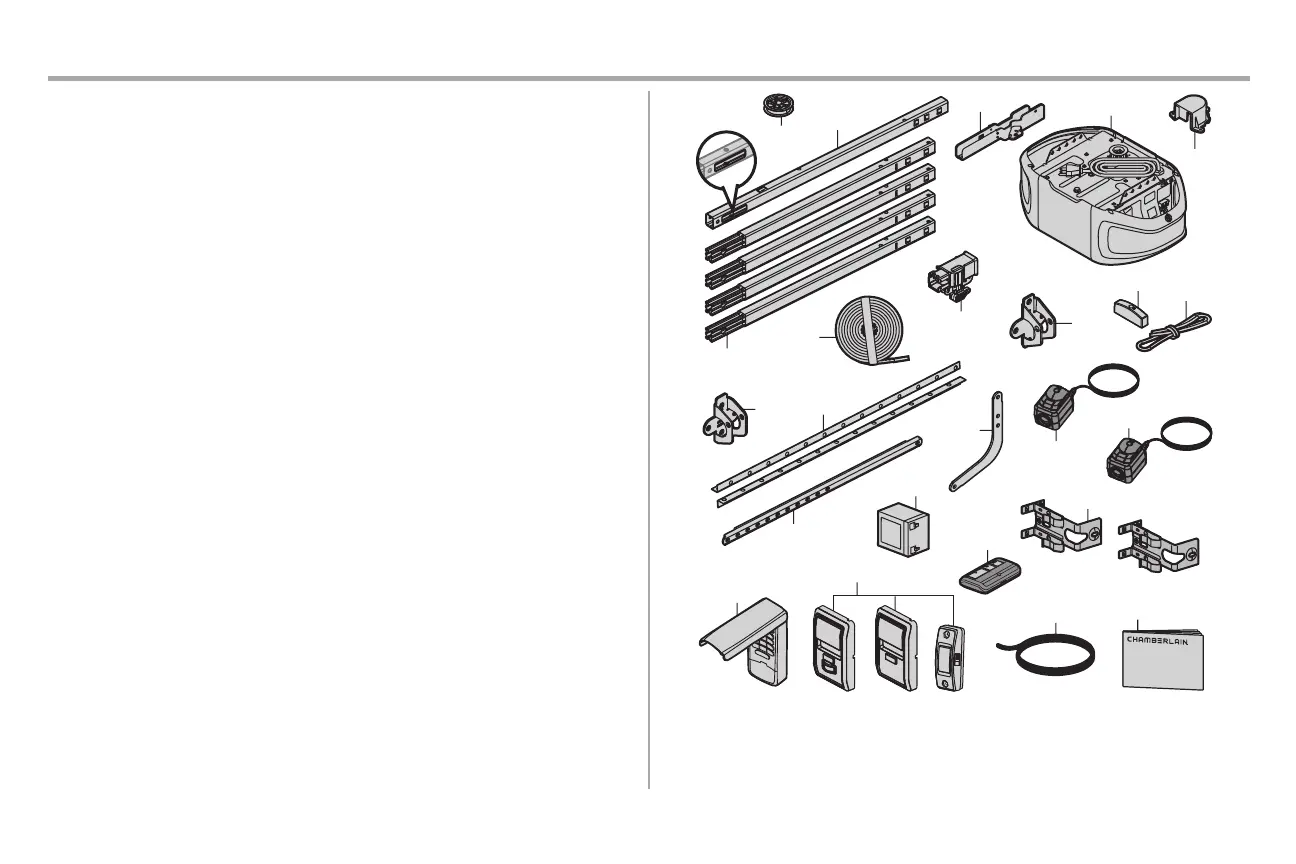 CHAMBERLAIN