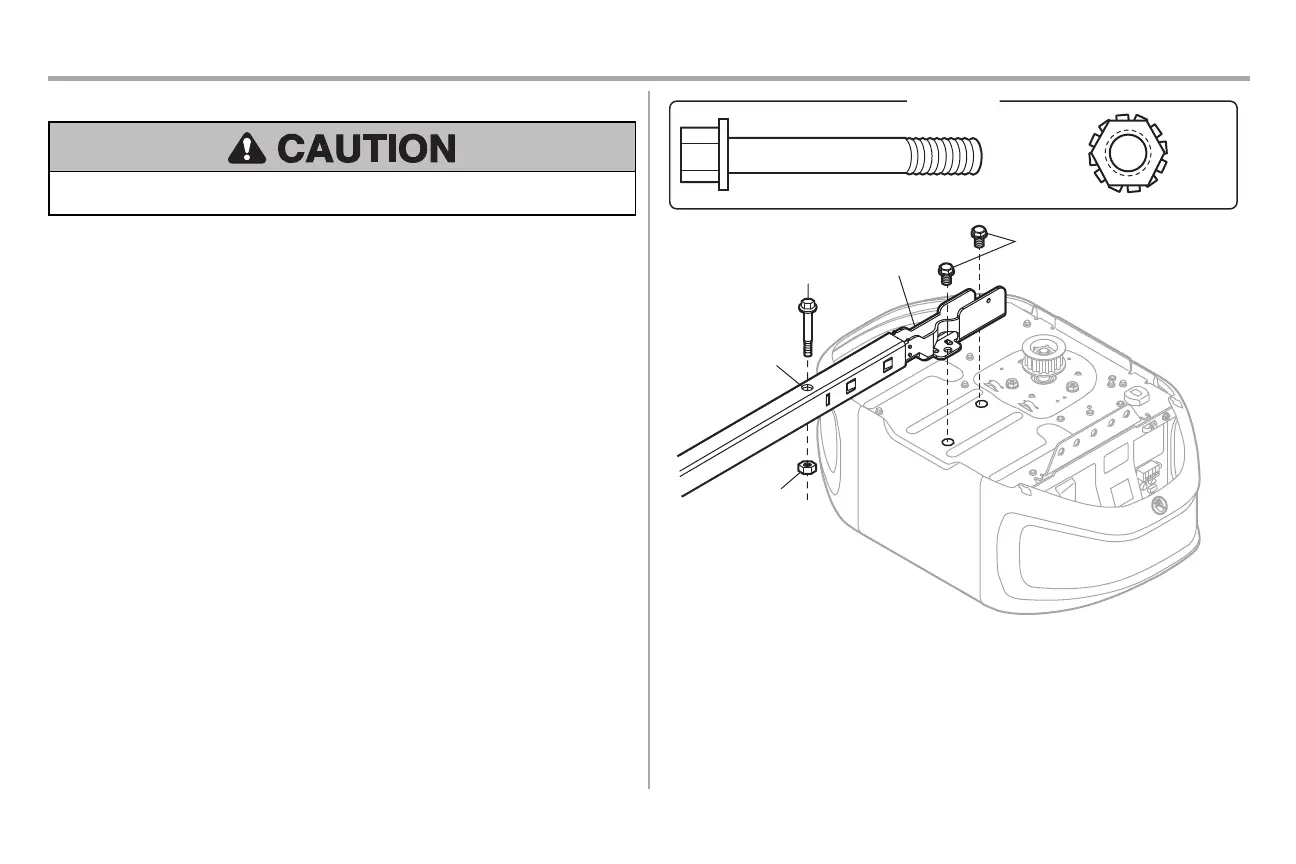 CAUTION