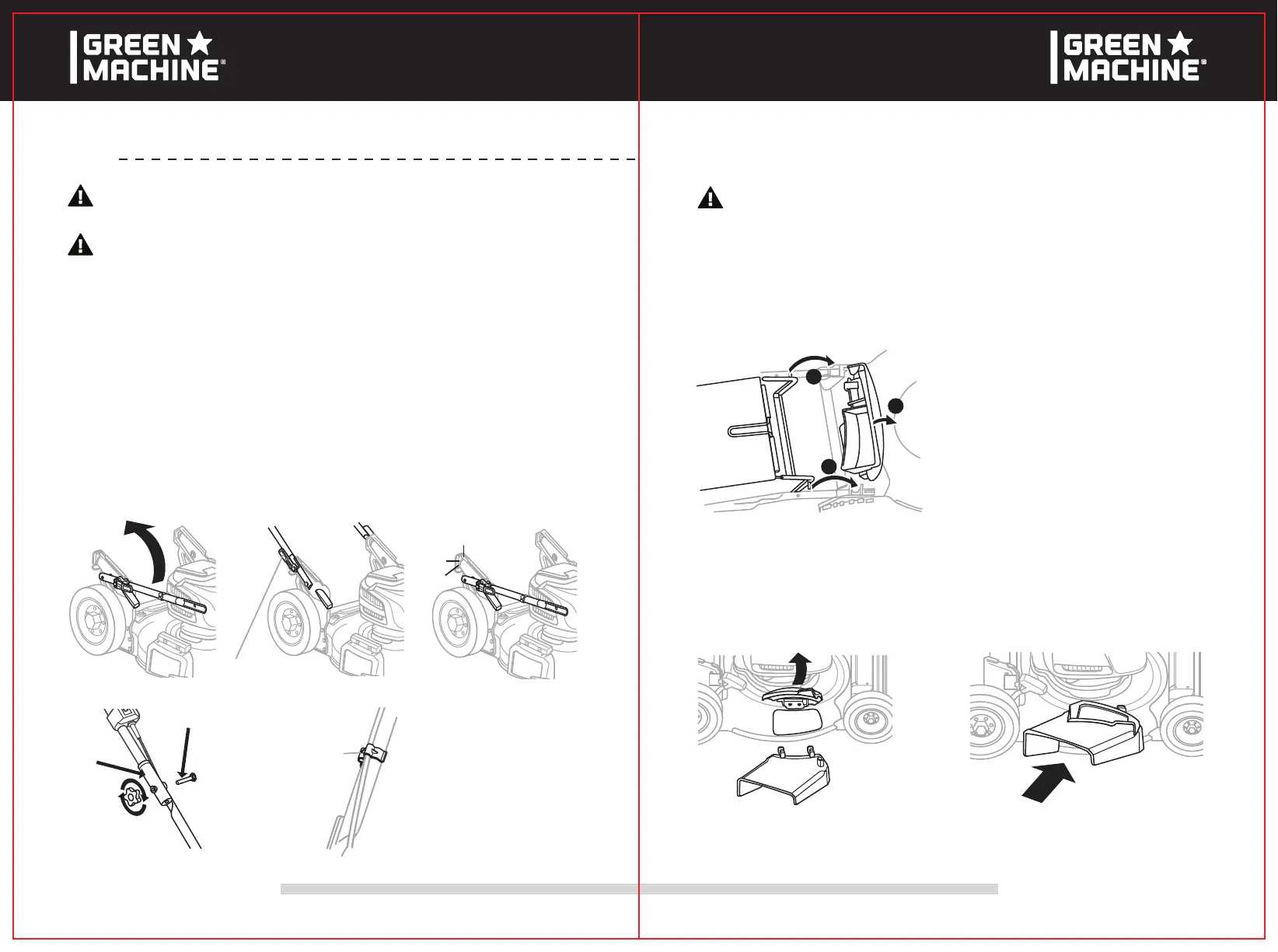 GREEN MACHINE®

GREEN MACHINE®