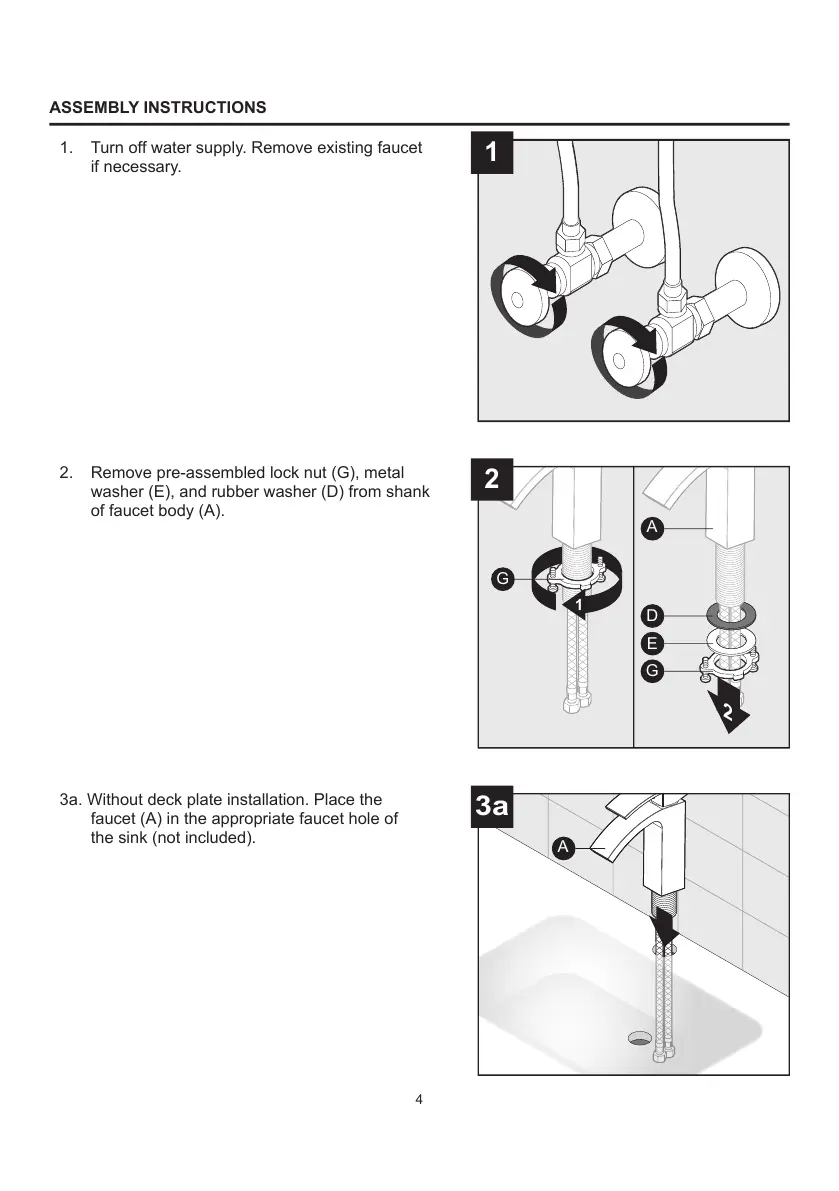 ASSEMBLY INSTRUCTIONS

1. Turn off water supply. Remove existing faucet if necessary.

1

2. Remove pre-assembled lock nut (G), metal washer (E), and rubber washer (D) from shank of faucet body (A).

2

G

1

A

D

E

G

2

3a. Without deck plate installation. Place the faucet (A) in the appropriate faucet hole of the sink (not included).

3a

A

4