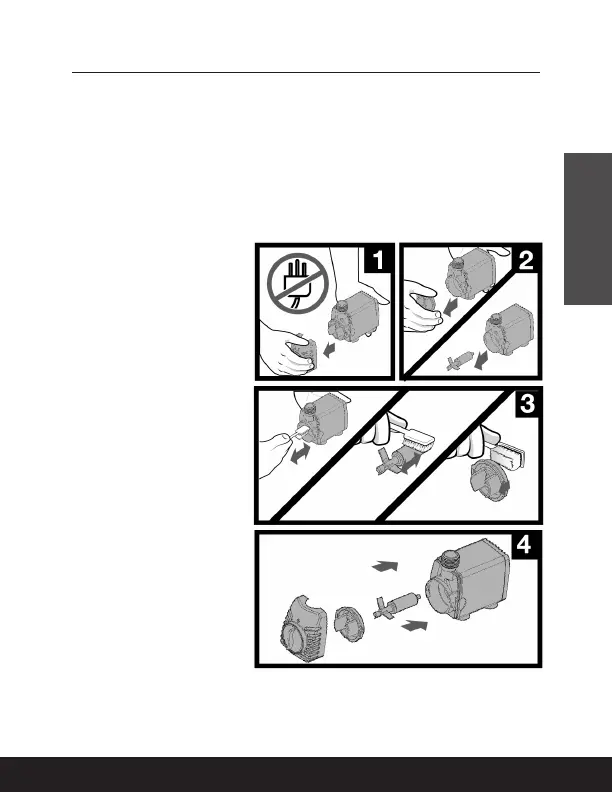 1

2

3

4