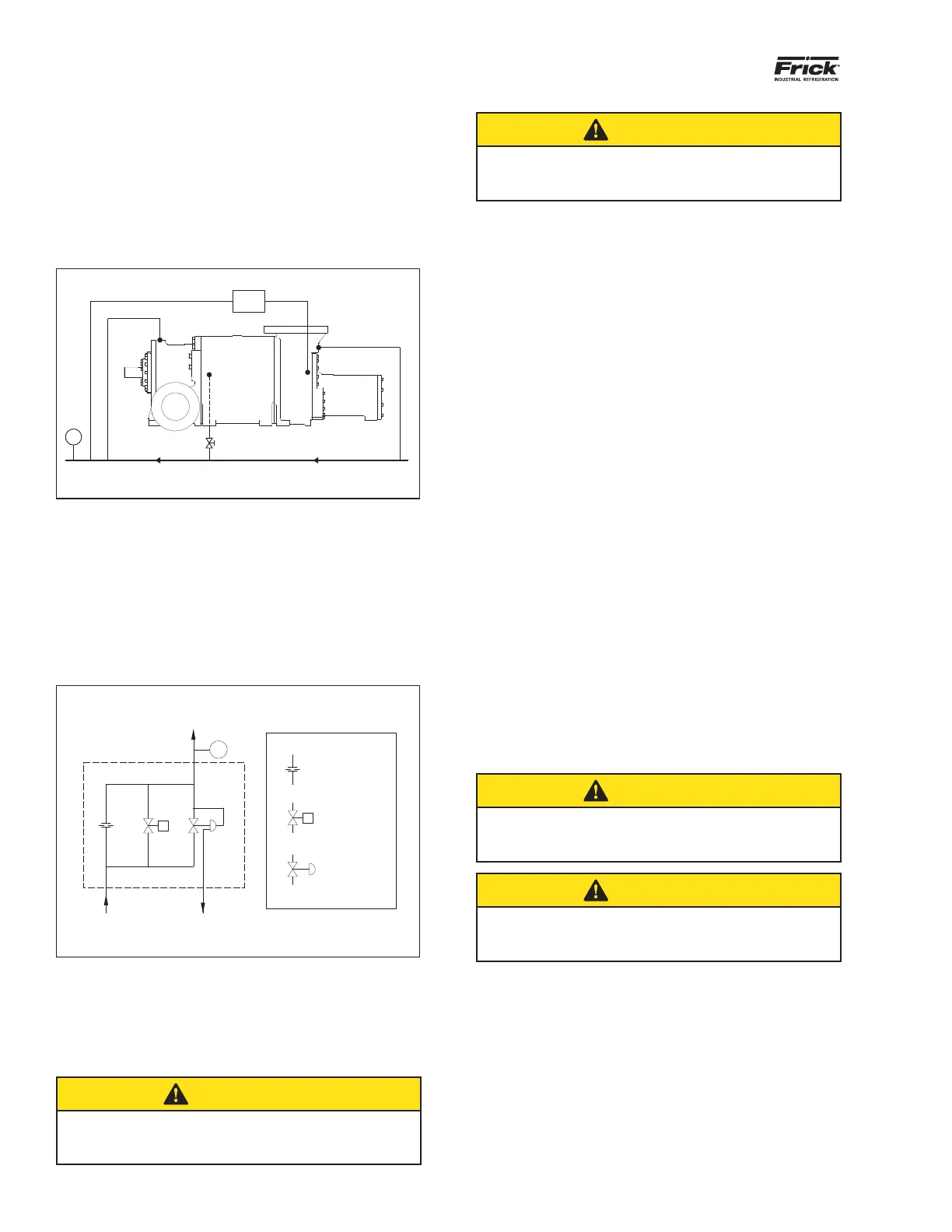 Frick
INDUSTRIAL REFRIGERATION