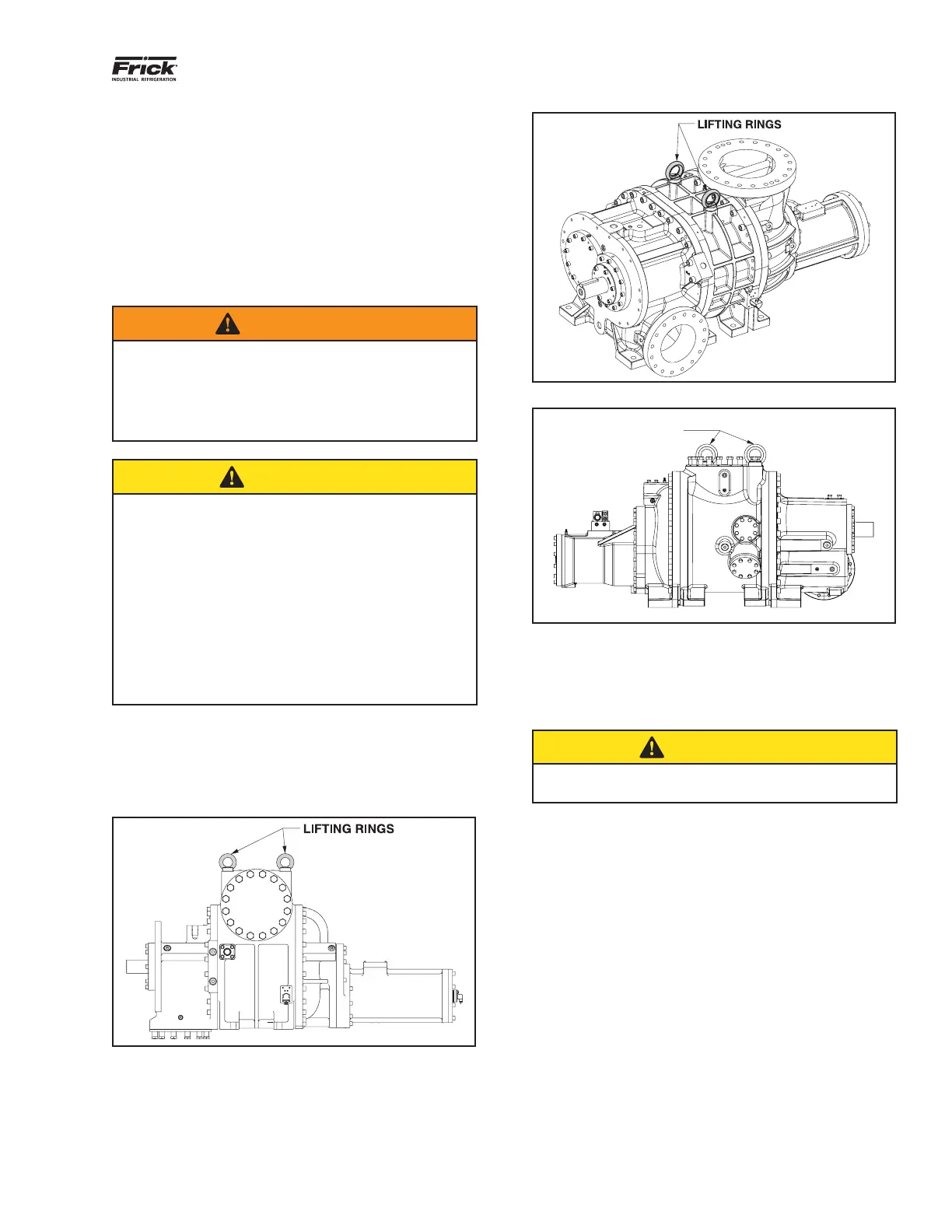 Frick
INDUSTRIAL REFRIGERATION

LIFTING RINGS

LIFTING RINGS