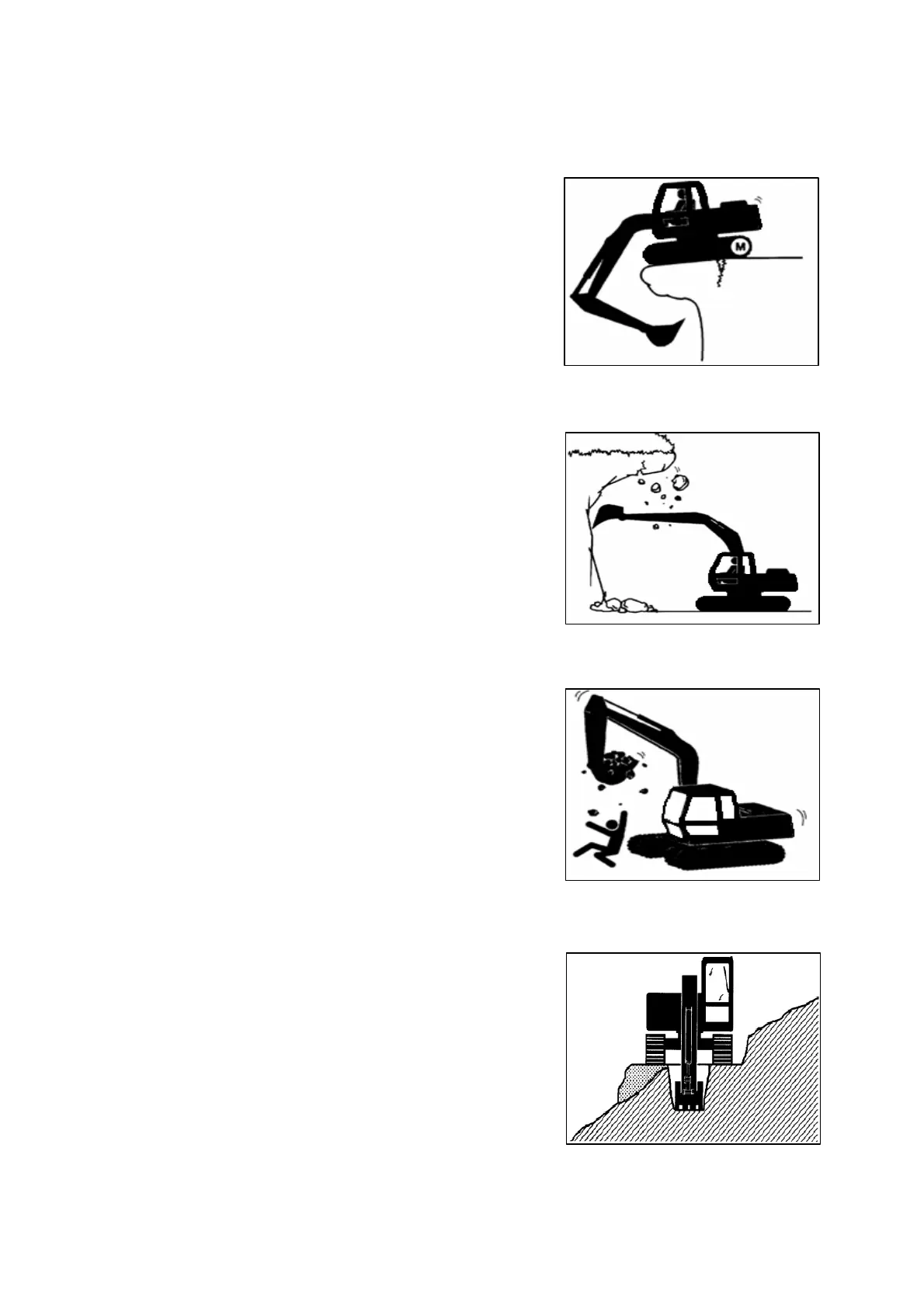 M