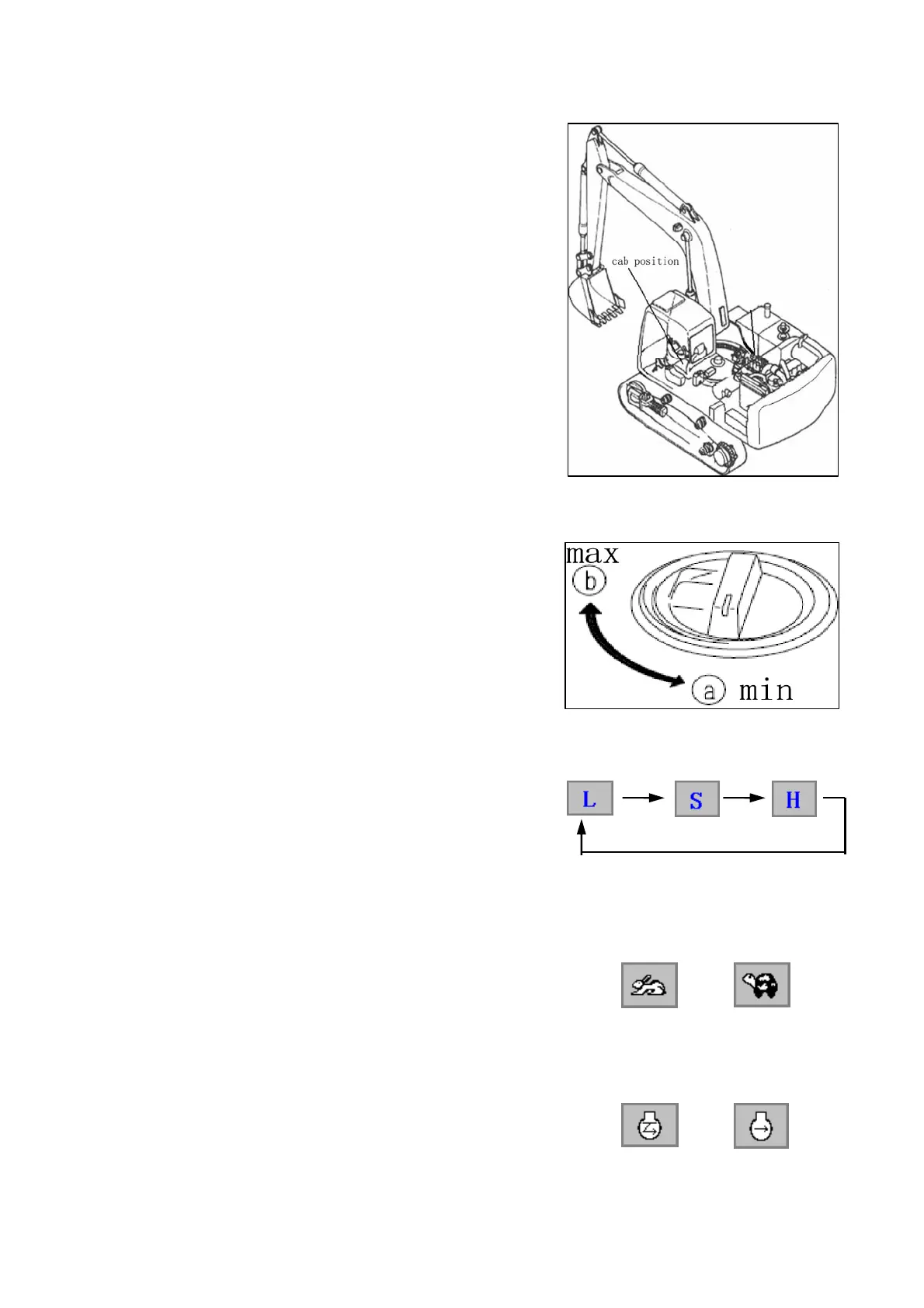 cab position

max
b
a min

L S H