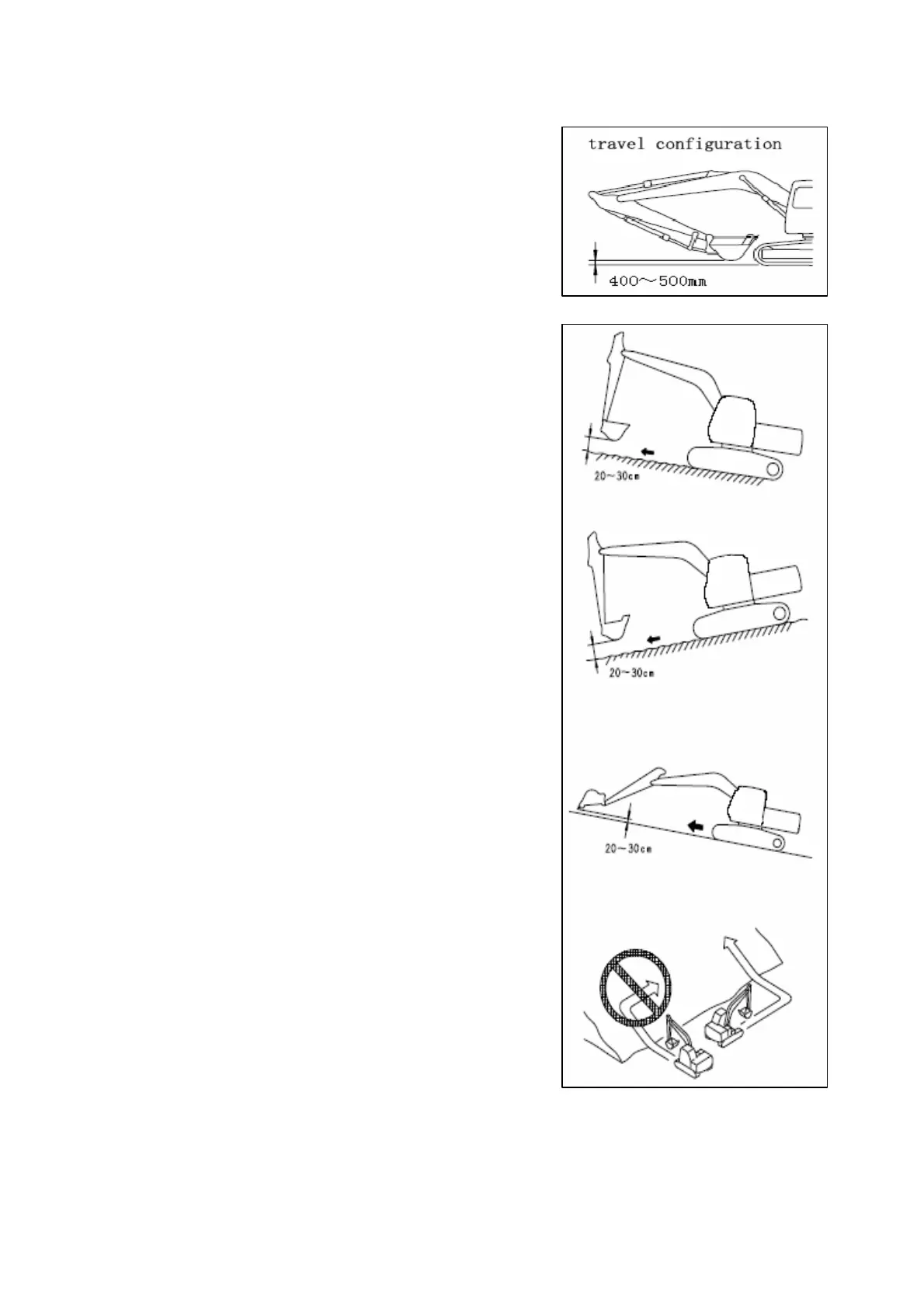 travel configuration

400～500mm

20～30cm

20～30cm

20～30cm