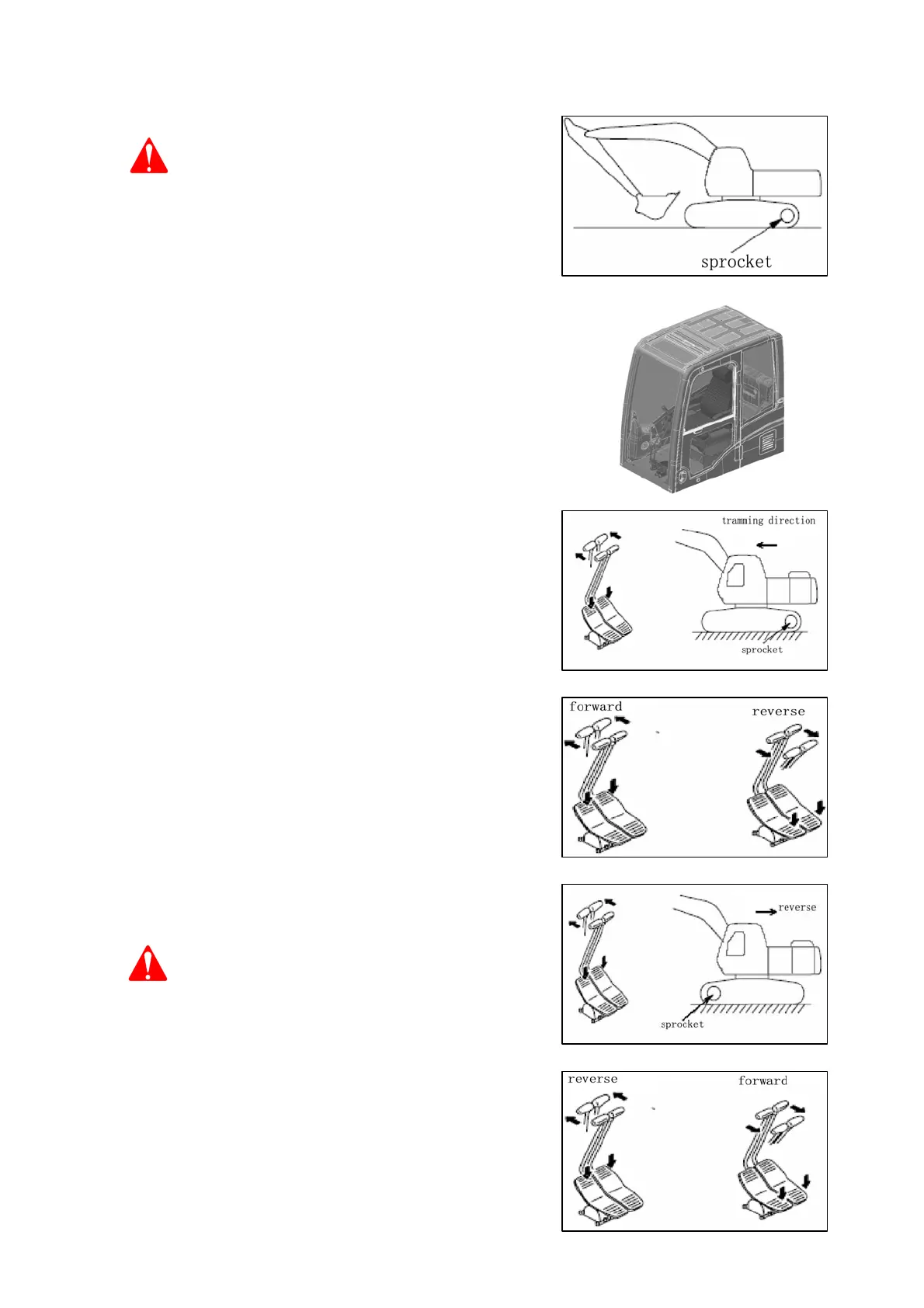 sprocket

tramming direction

sprocket

forward

reverse

reverse

sprocket

reverse

forward