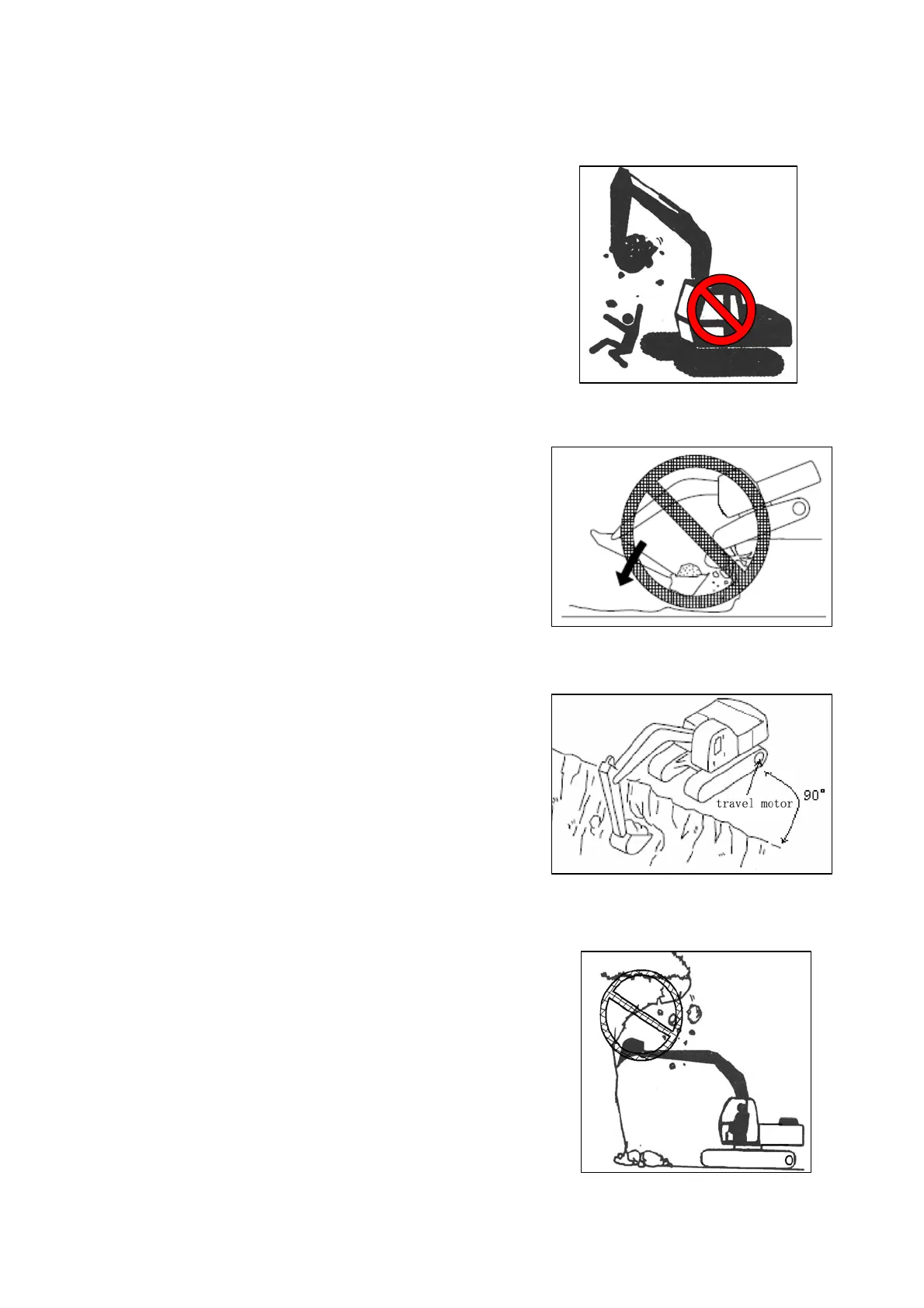 travel motor
90°