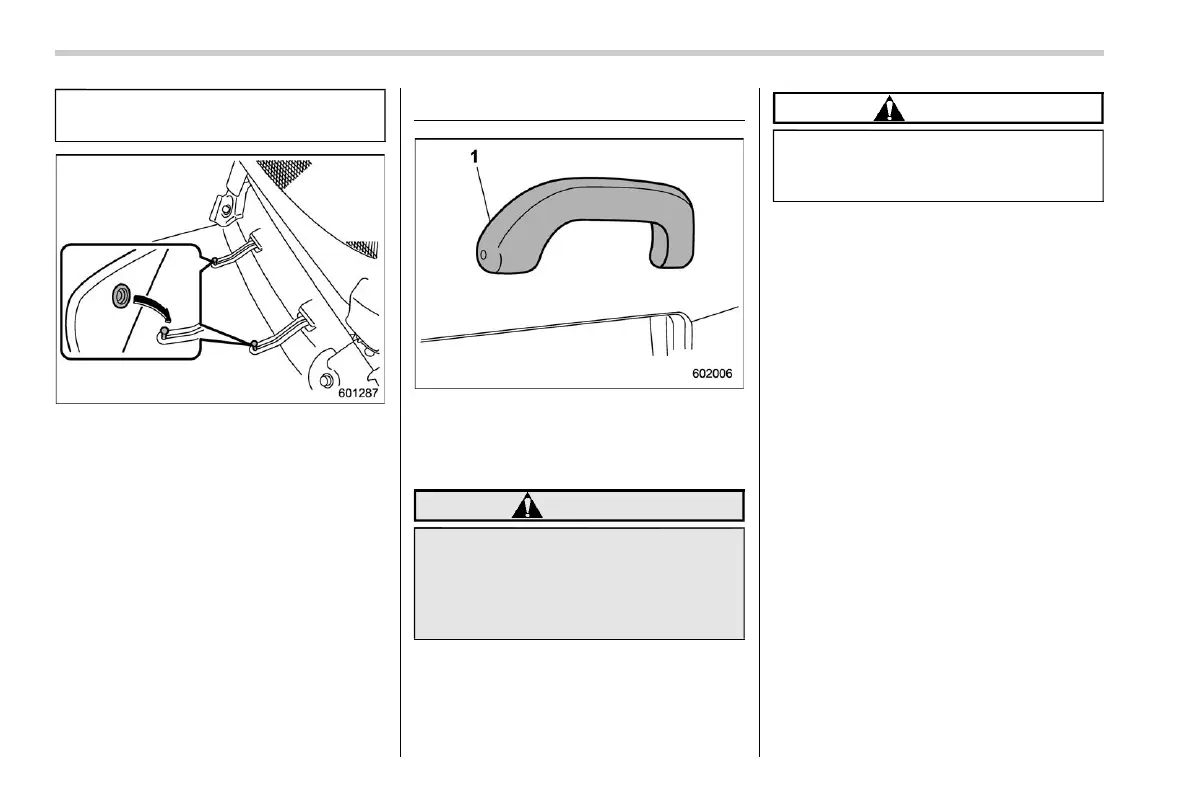 601287

1

602006