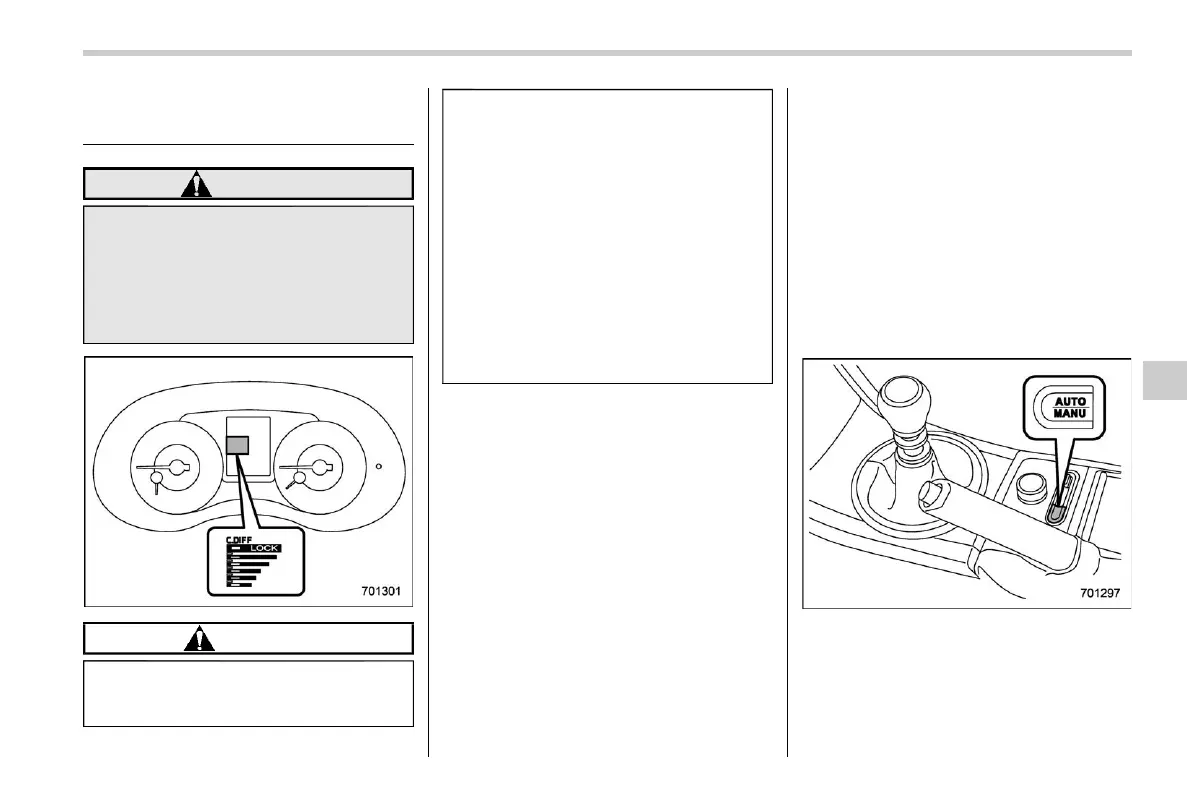 C.DIFF
LOCK
701301

AUTO
MANU
701297