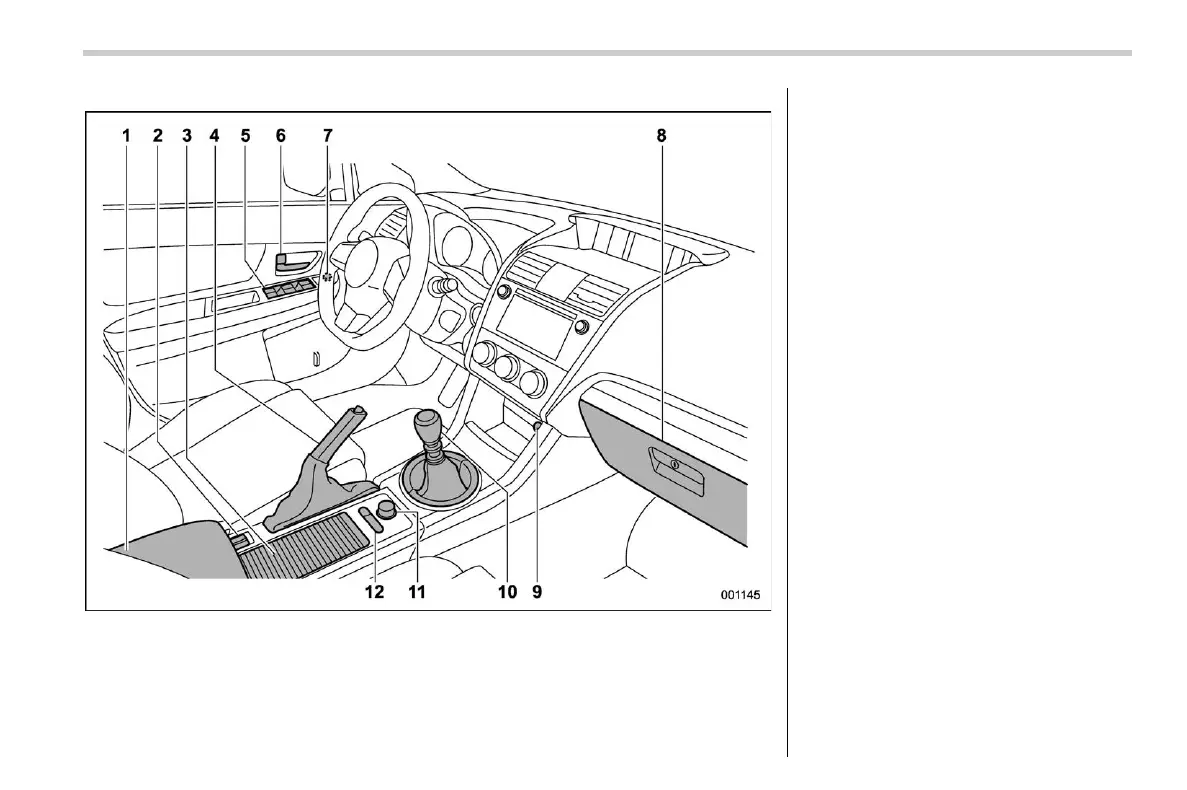 1 2 3 4 5 6 7 8

12 11 10 9

001145