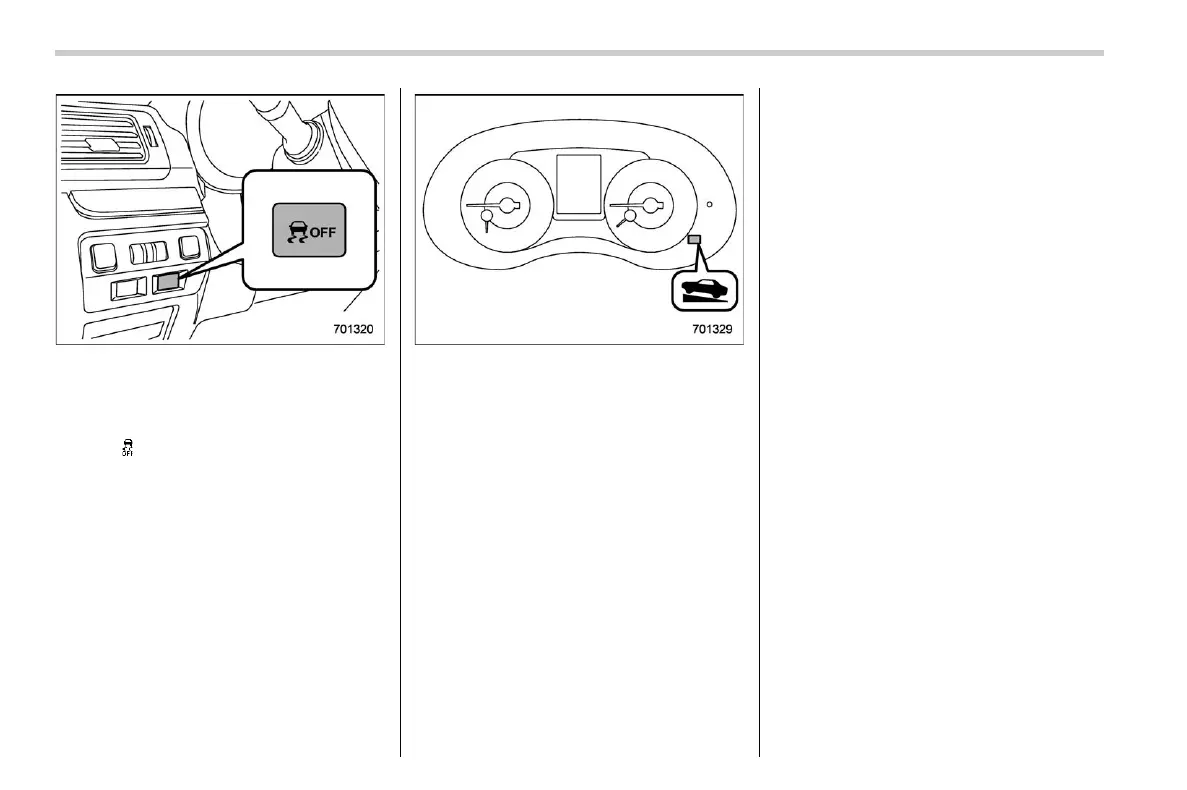 OFF

701320

701329