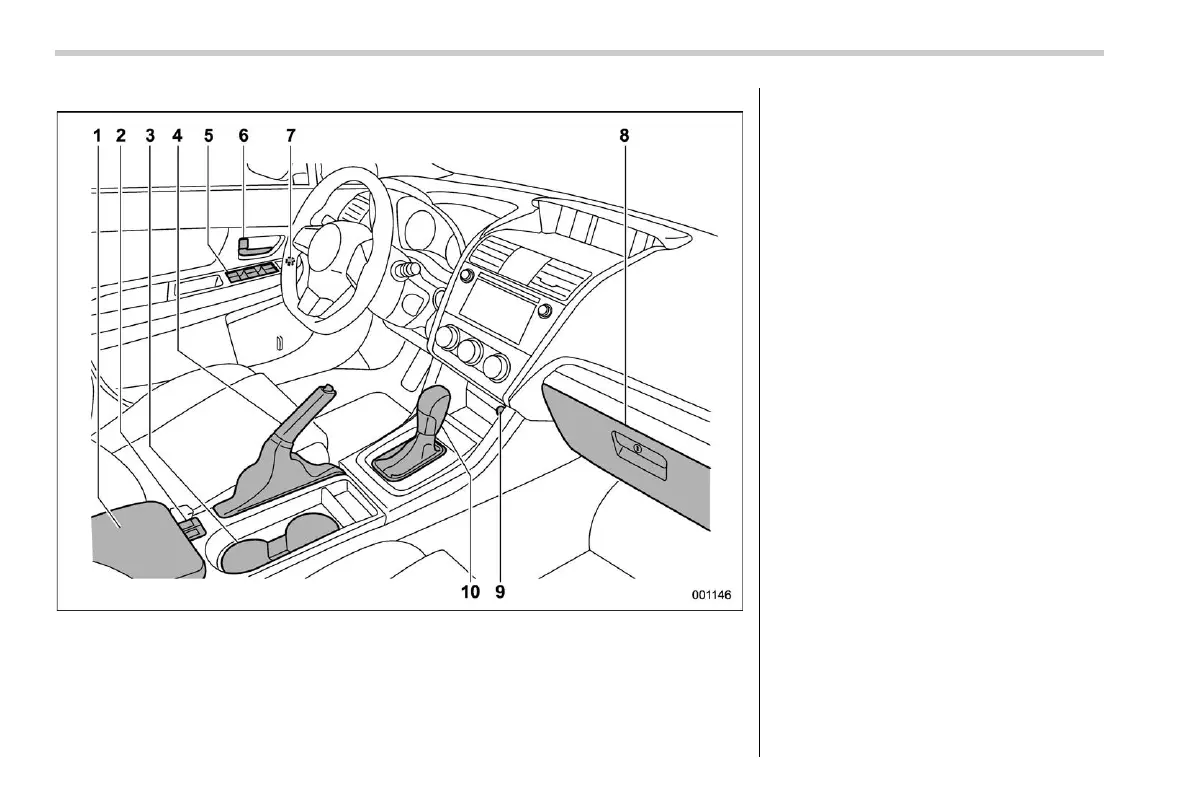 1 2 3 4 5 6 7 8

10 9

001146