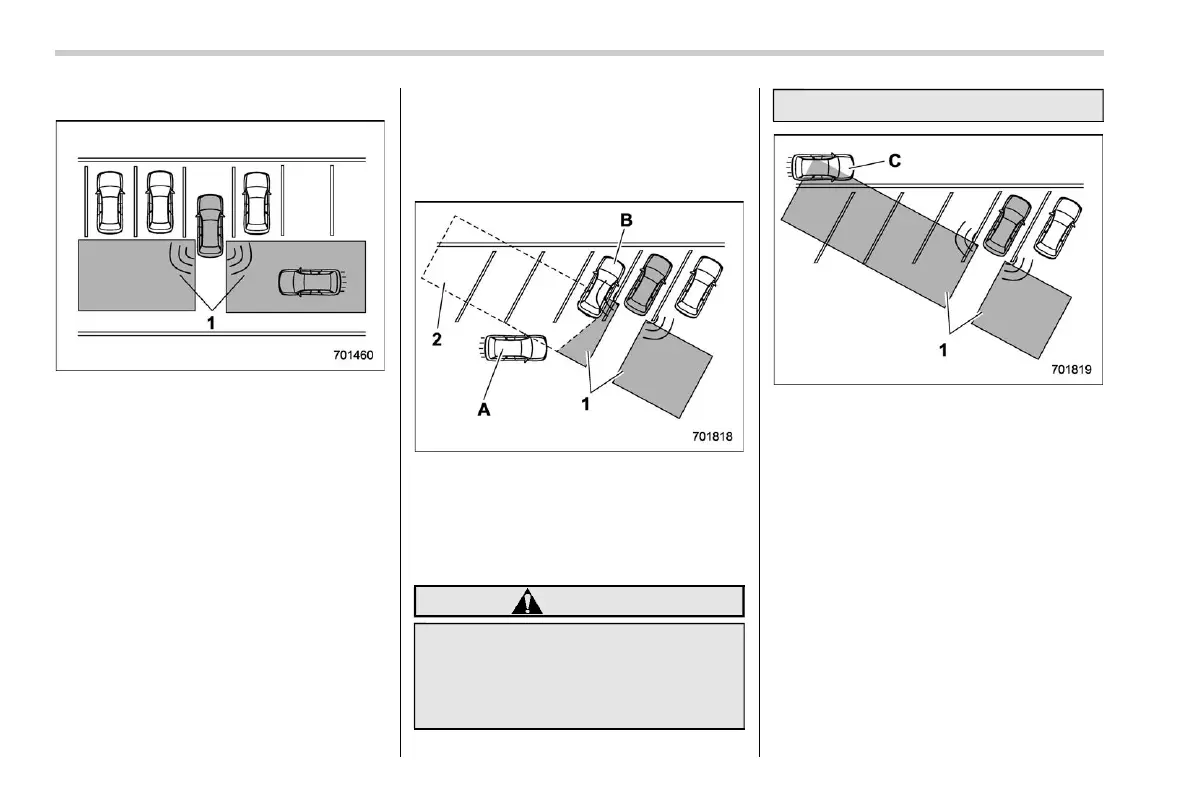 1

701460

B

2

A

1

701818

C

1

701819