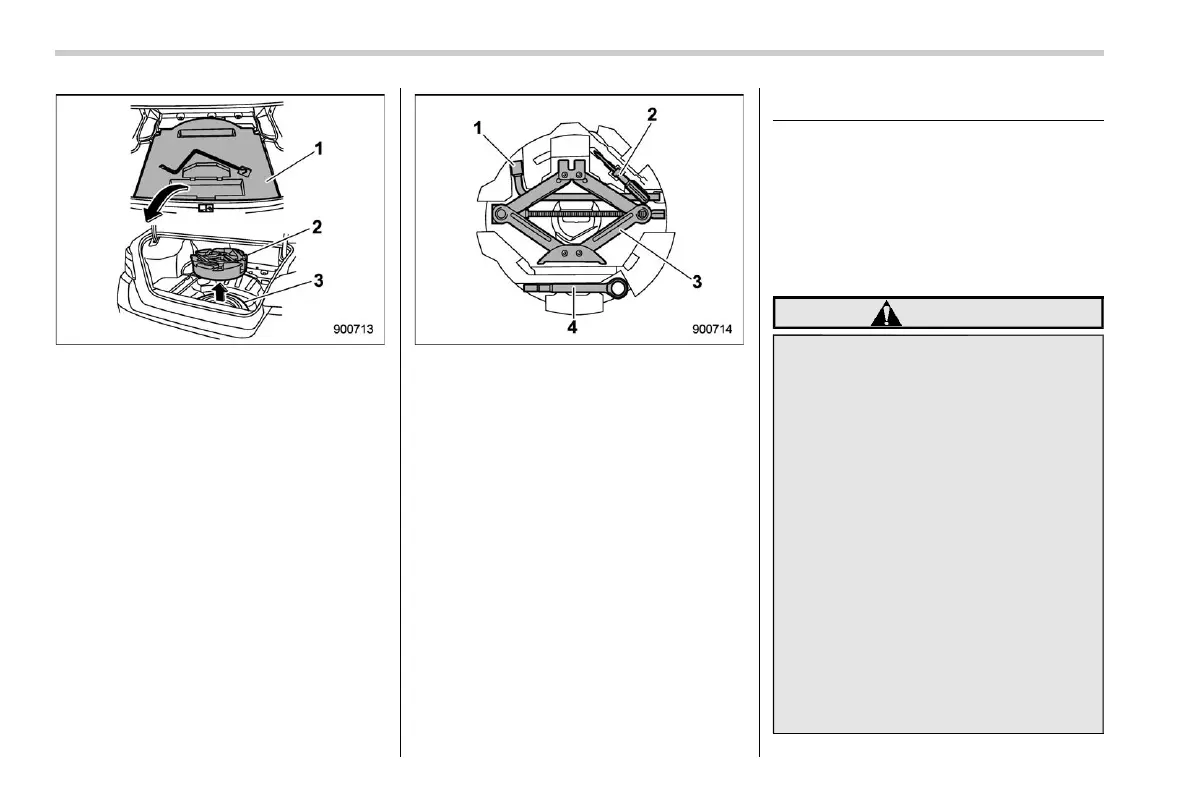 1
2
3
900713

1
2
3
4
900714