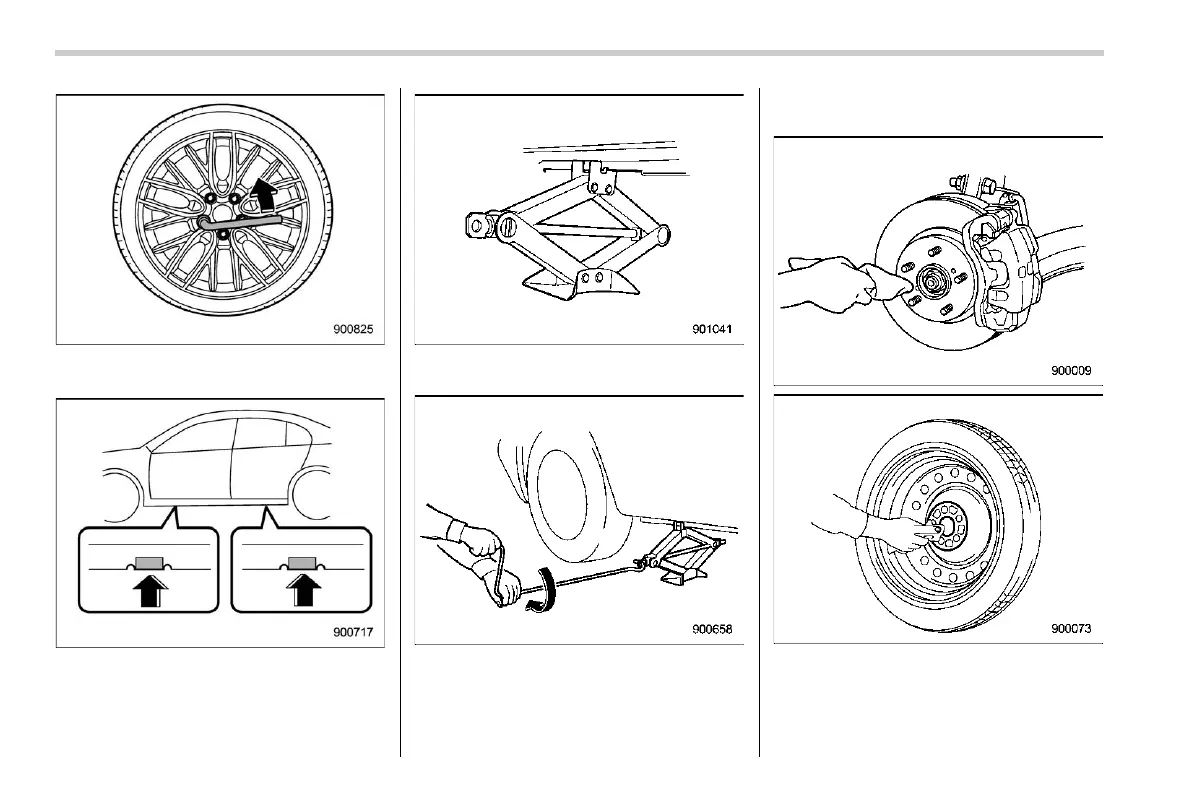 900825

900717

901041

900658

900009

900073