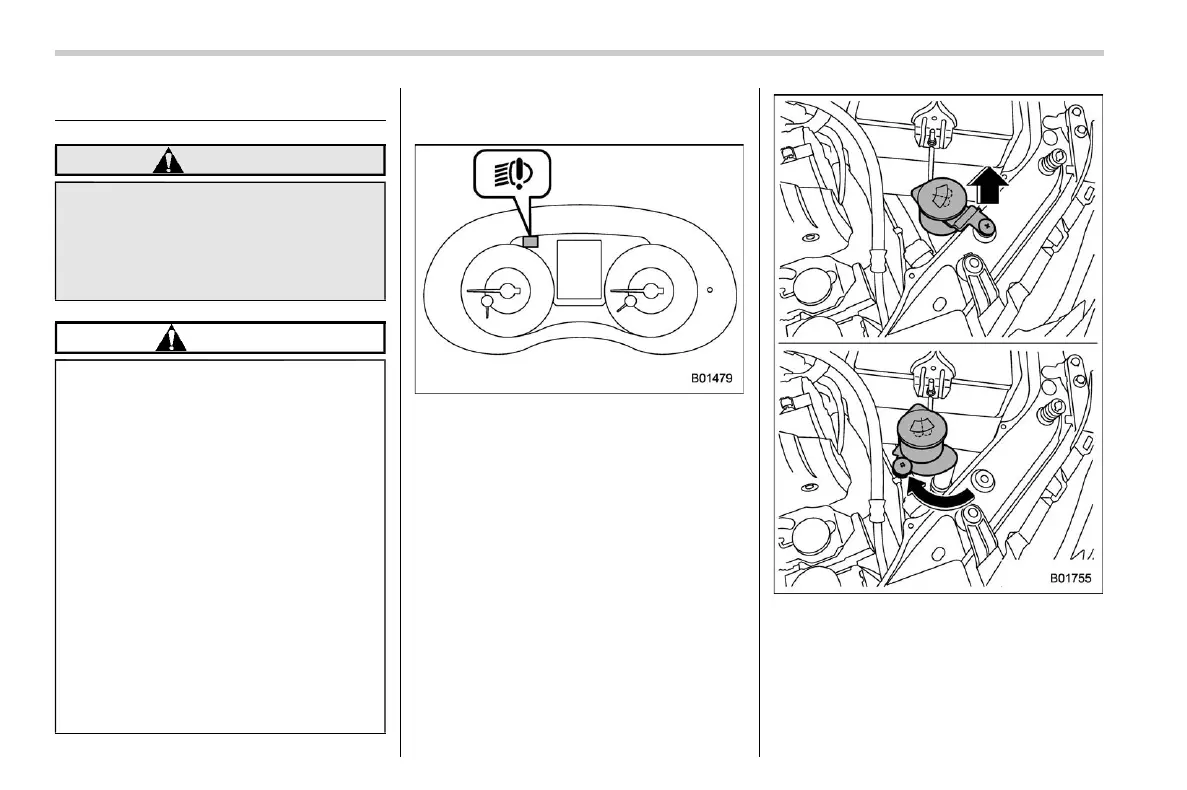 B01479

B01755