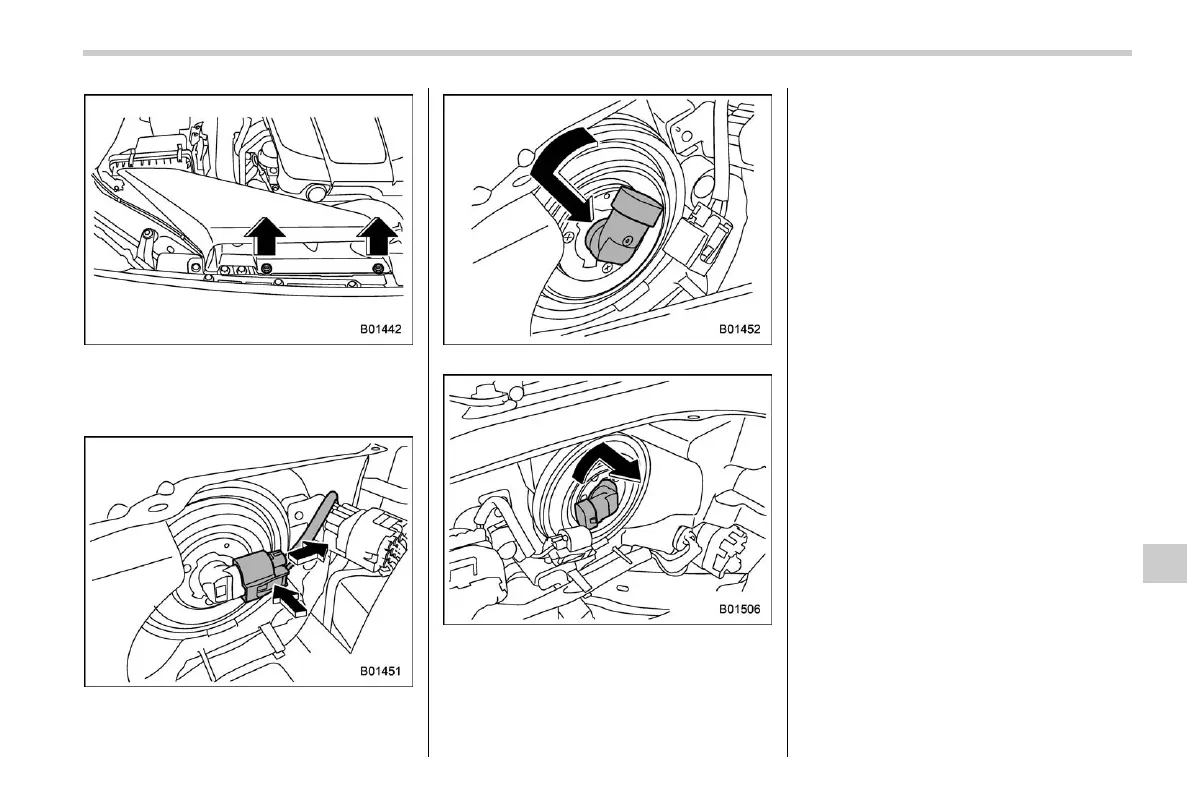 B01442

B01451

B01452

B01506