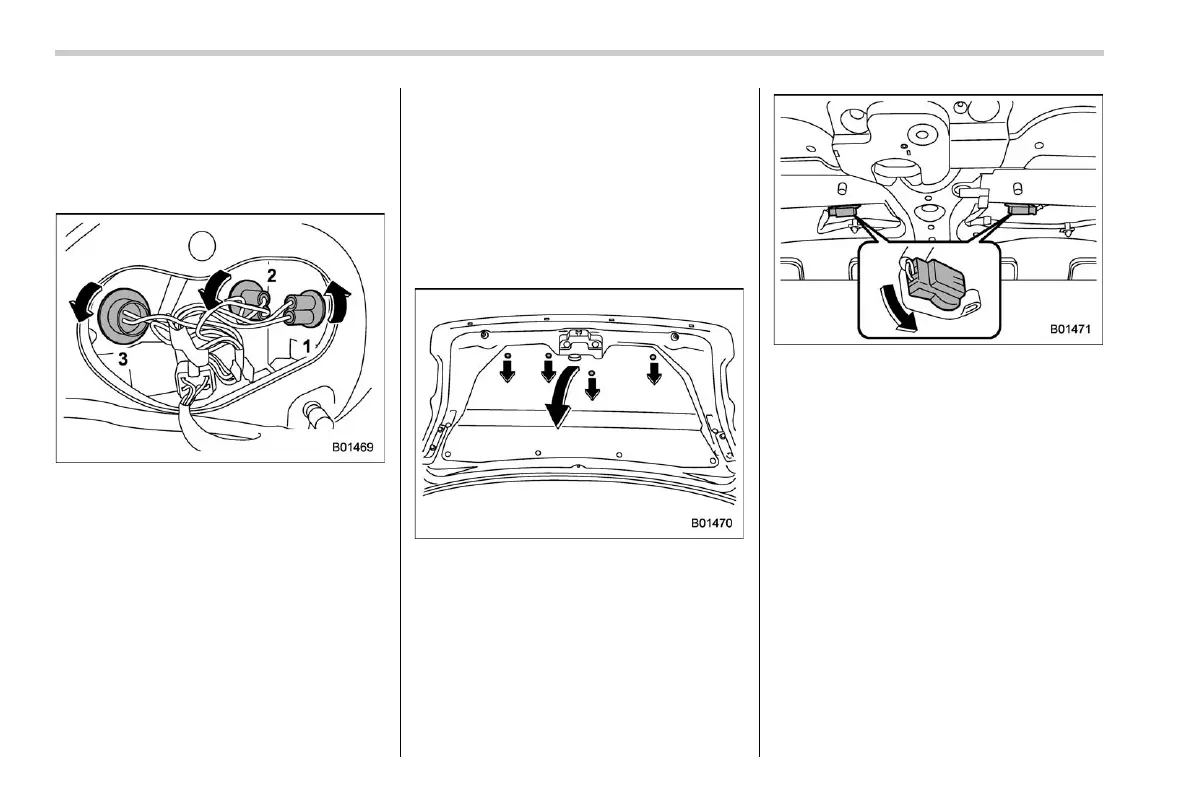 2

3

1

B01469

B01470

B01471