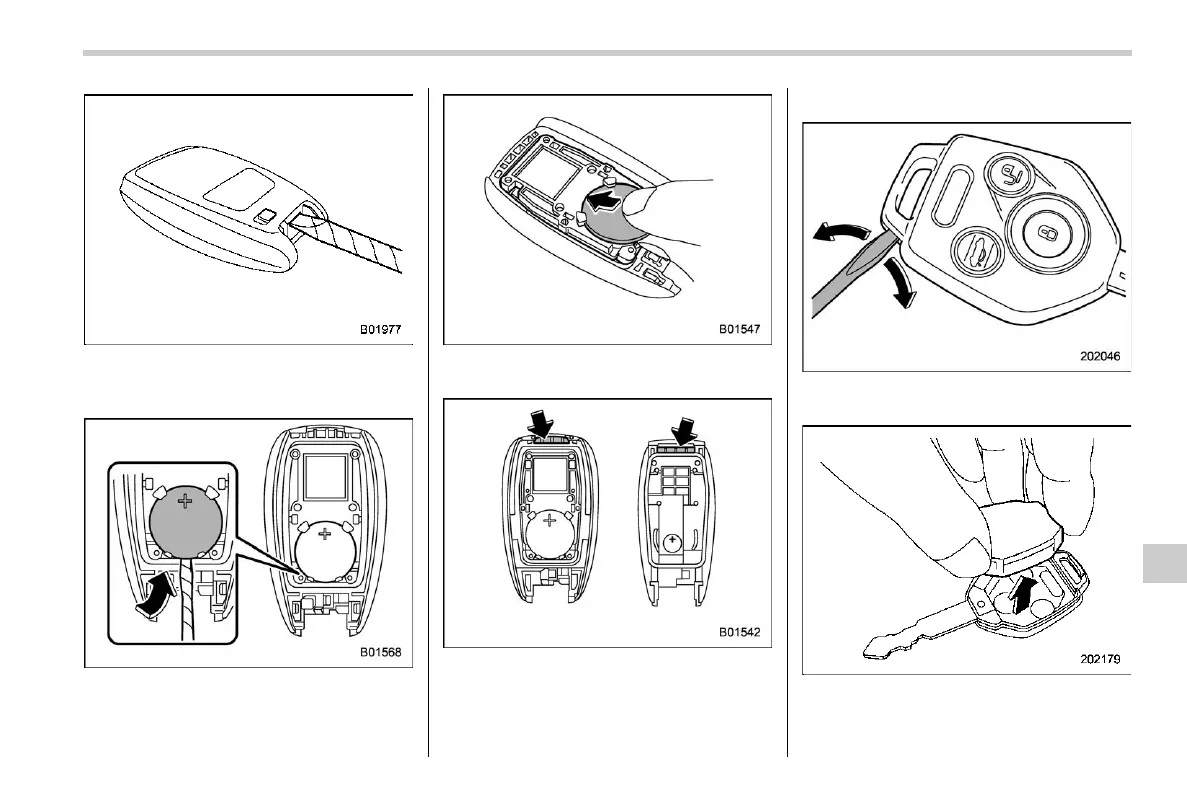 B01977

B01568

B01547

B01542

202046

202179