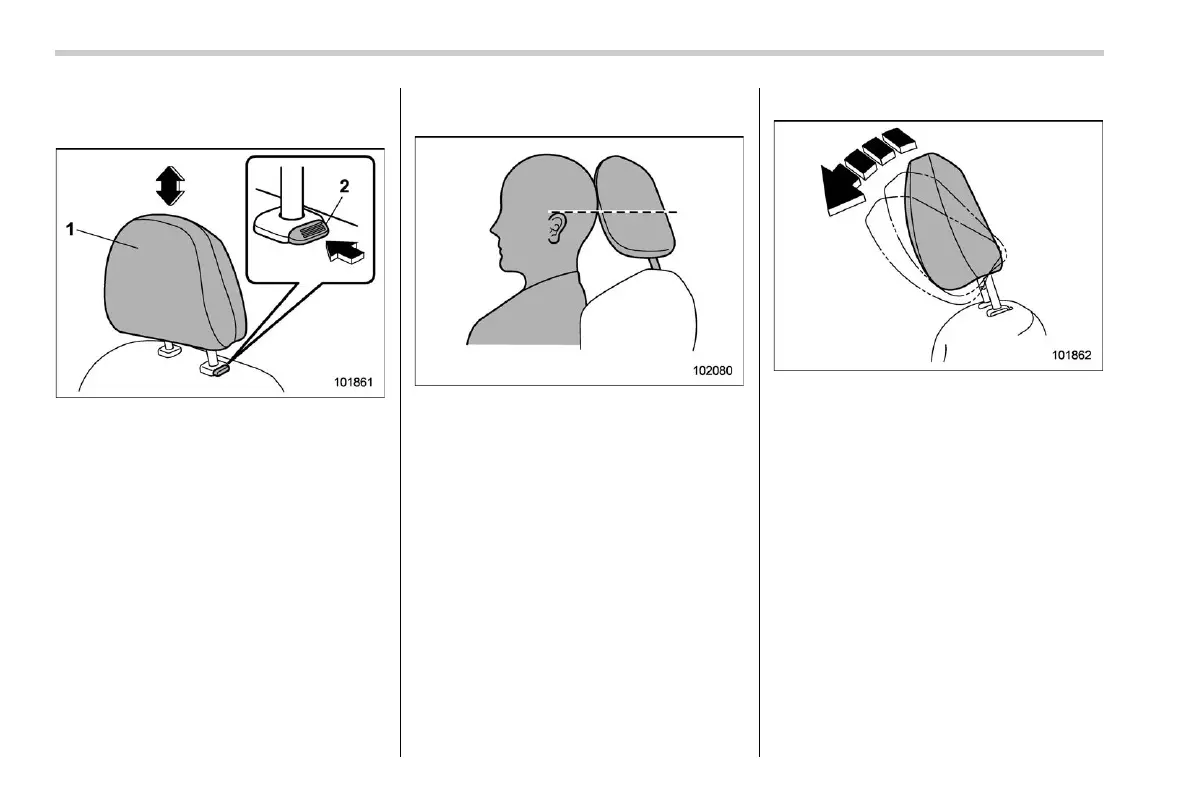 1

2

101861

102080

101862