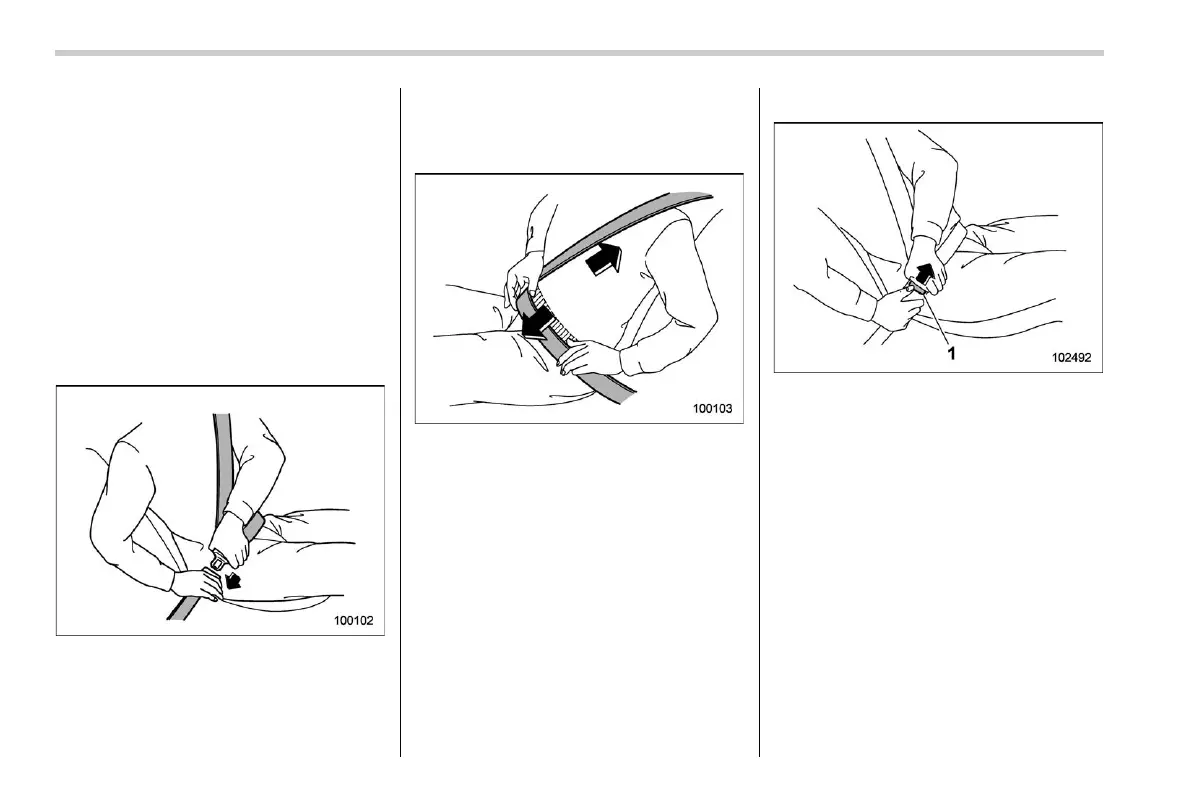 100102

100103

1

102492