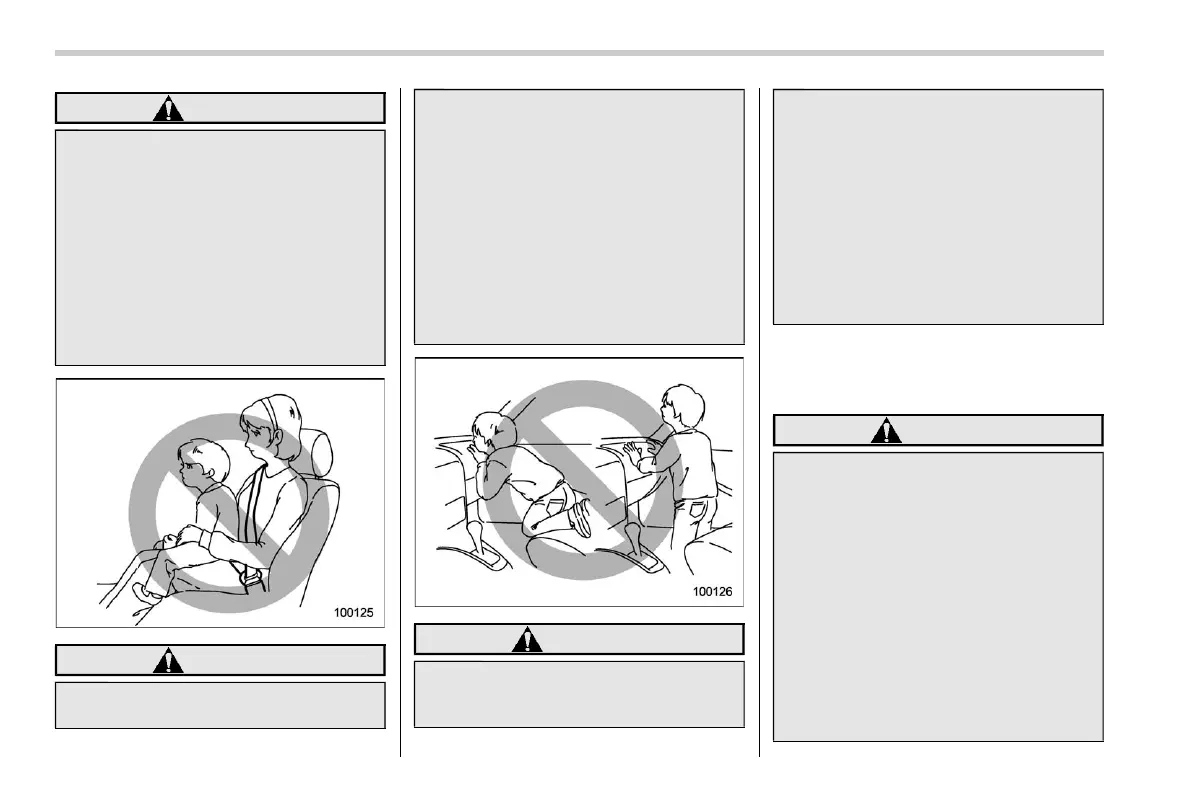 100125

100126