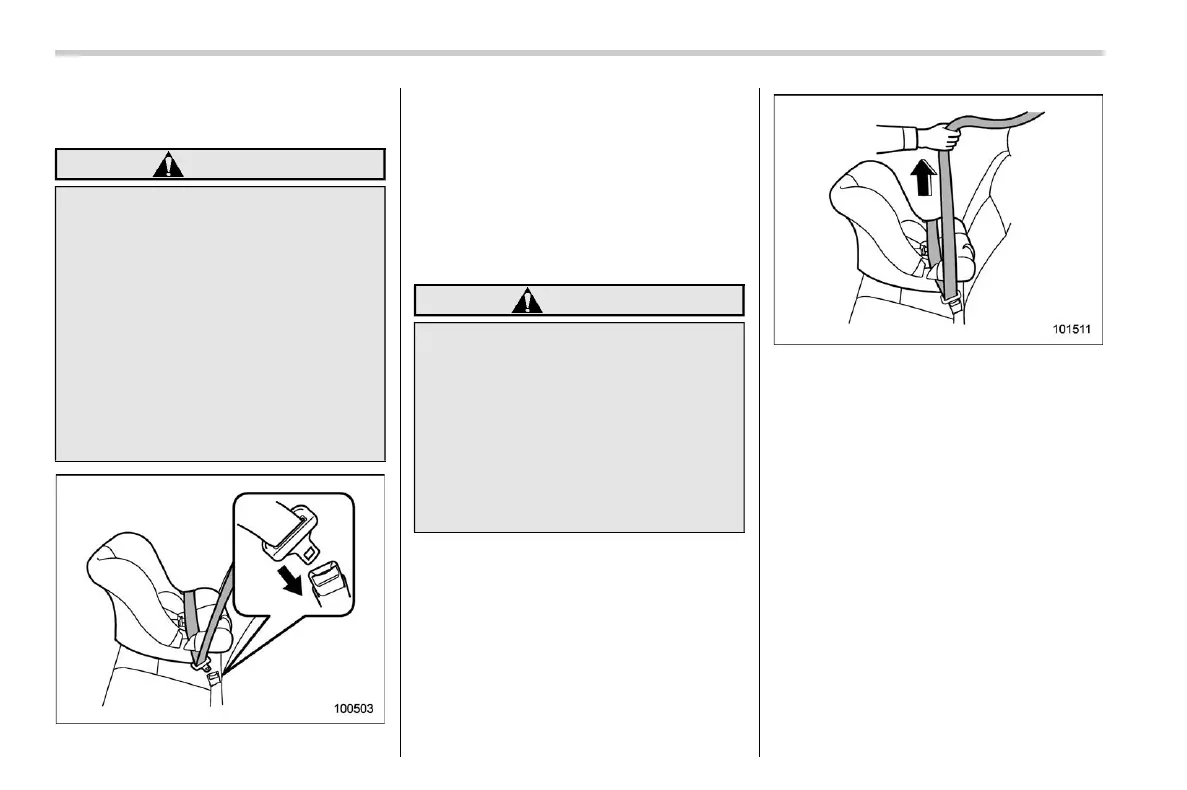 100503

101511