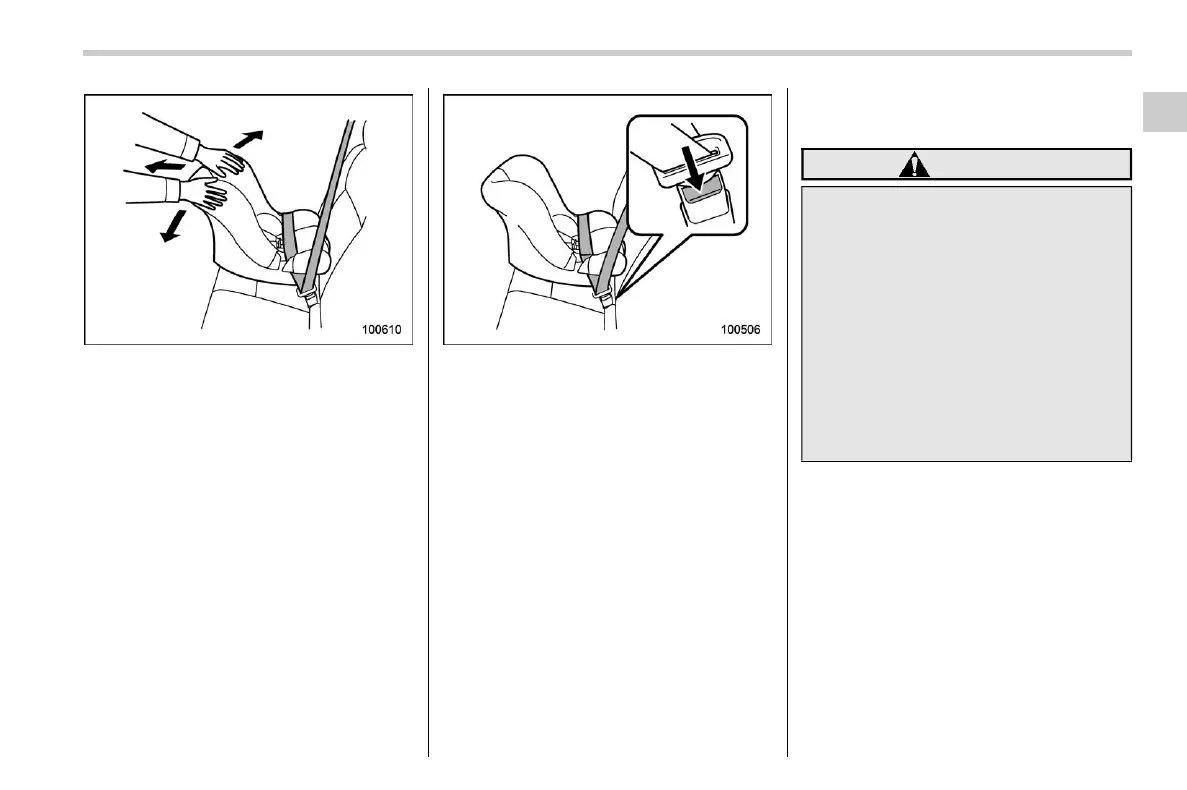 100610

100506