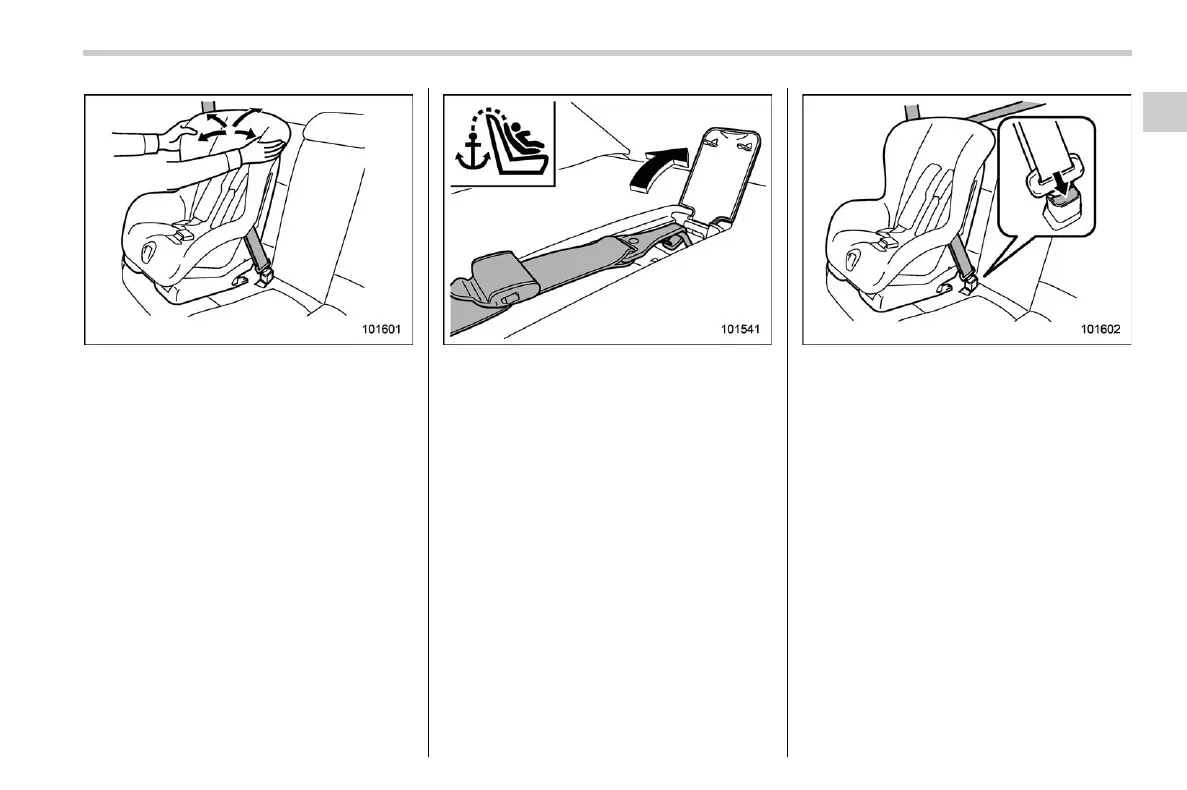 101601

101541

101602