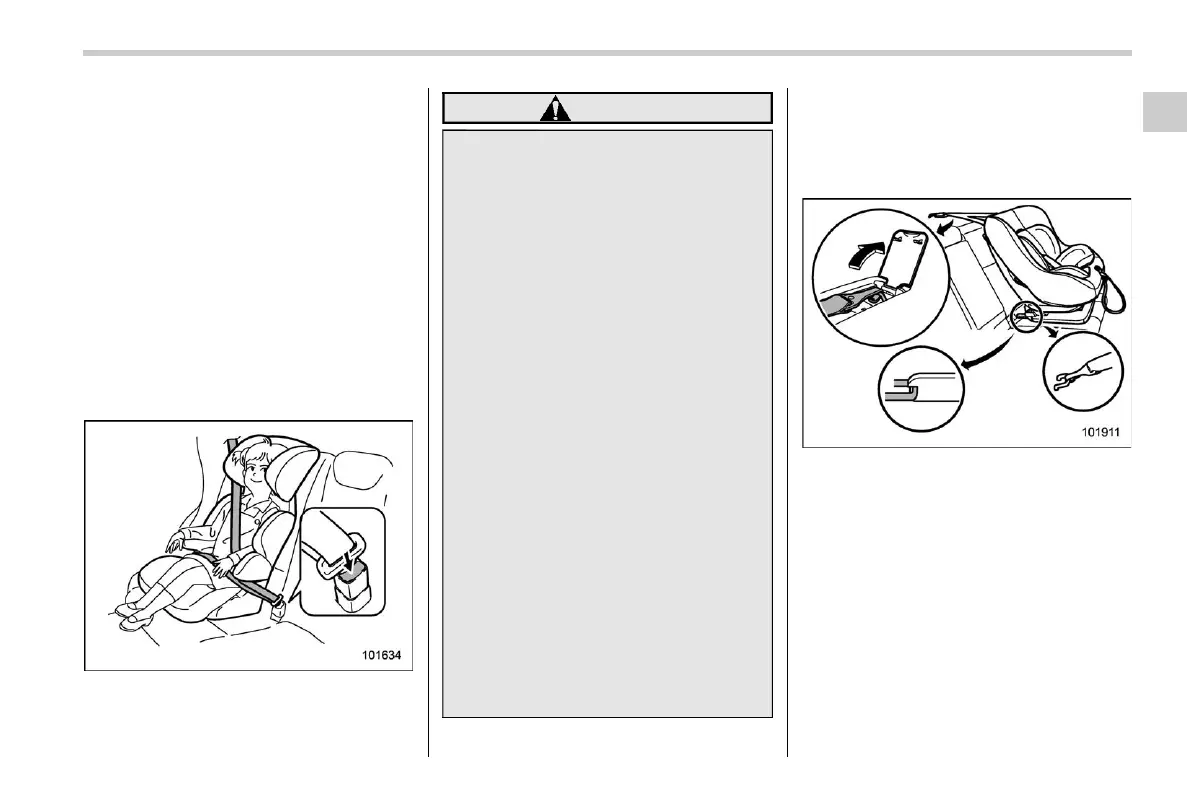 101634

101911