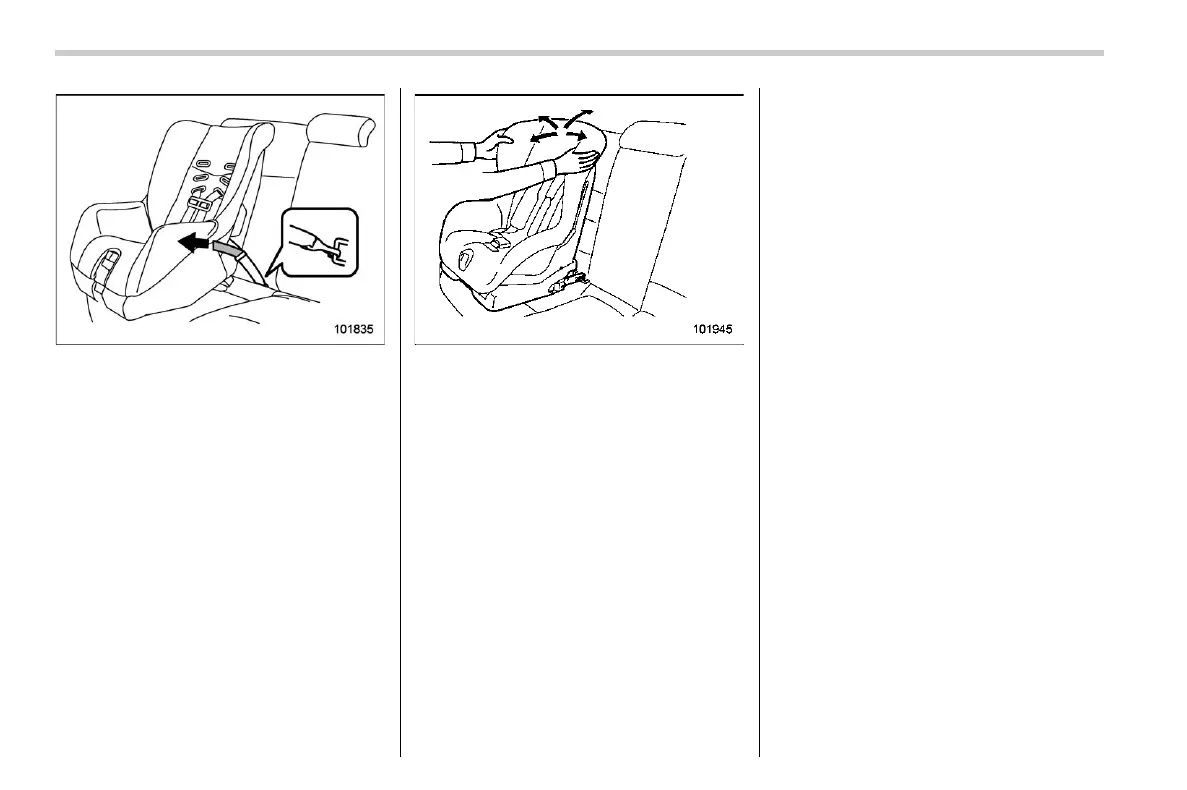 101835

101945