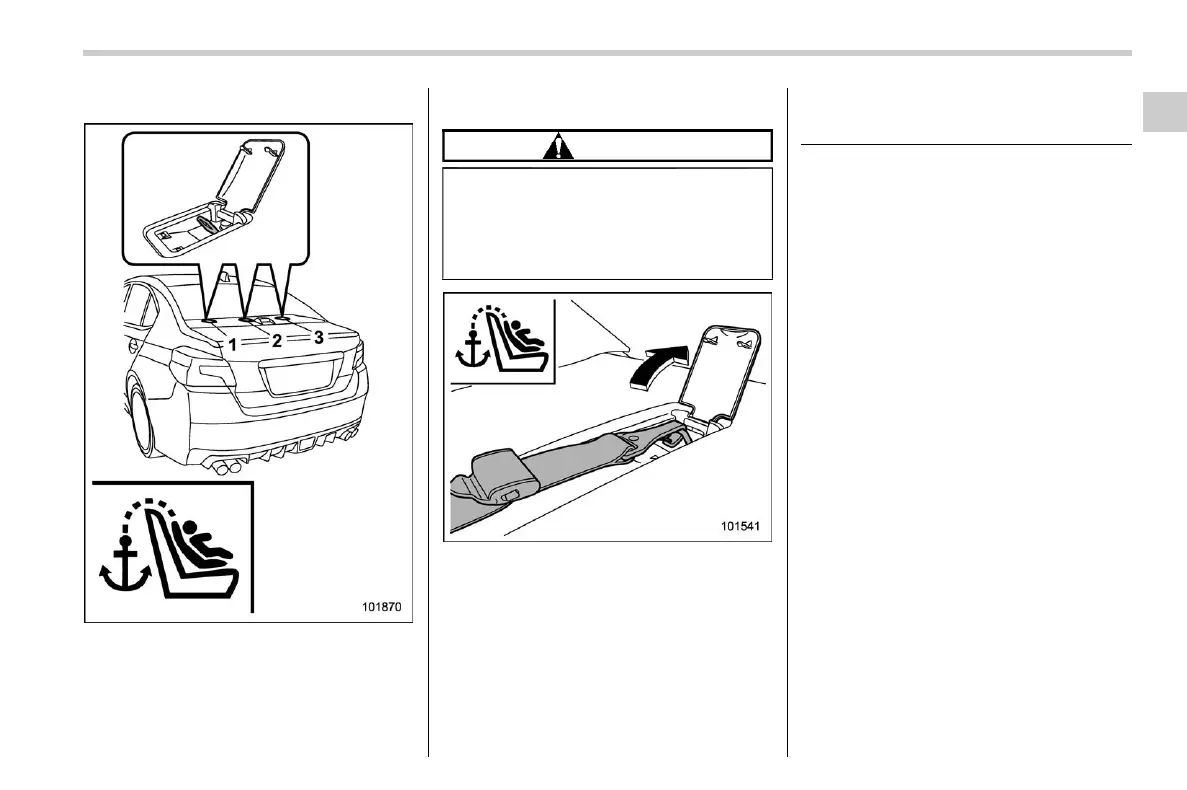 1
2
3
101870

101541