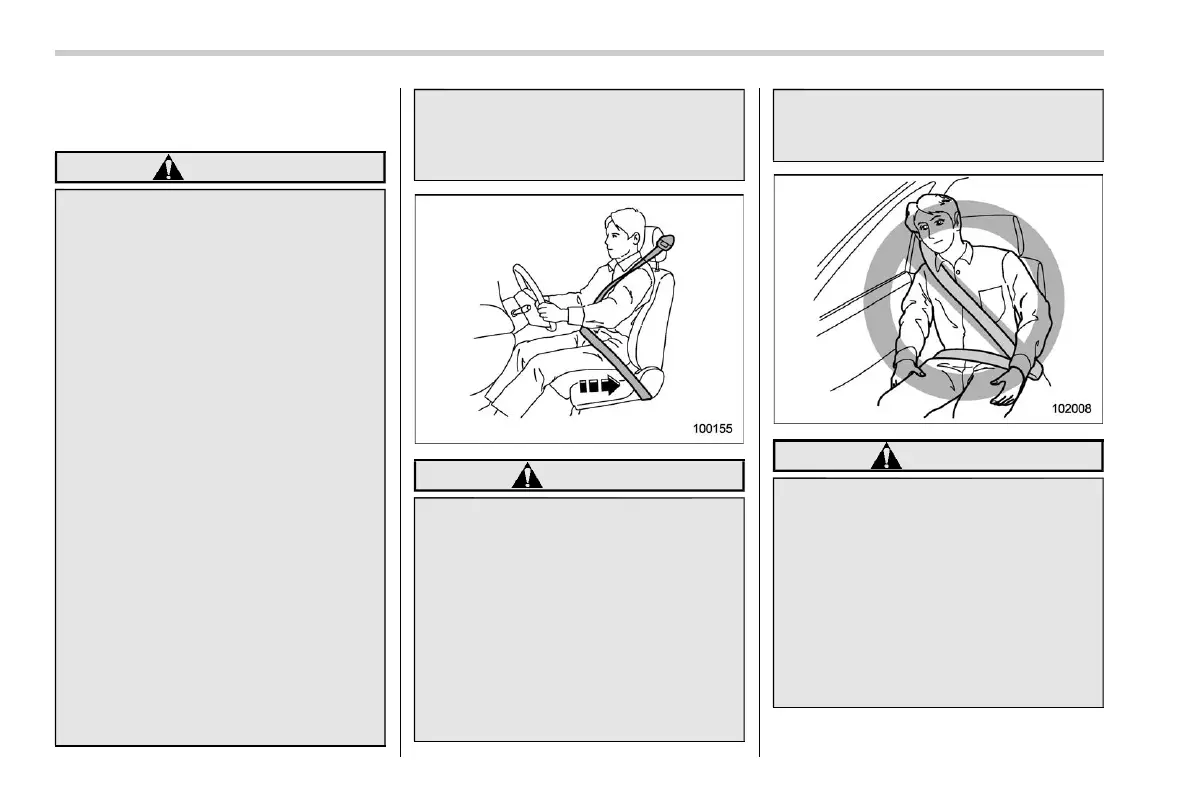 100155

102008