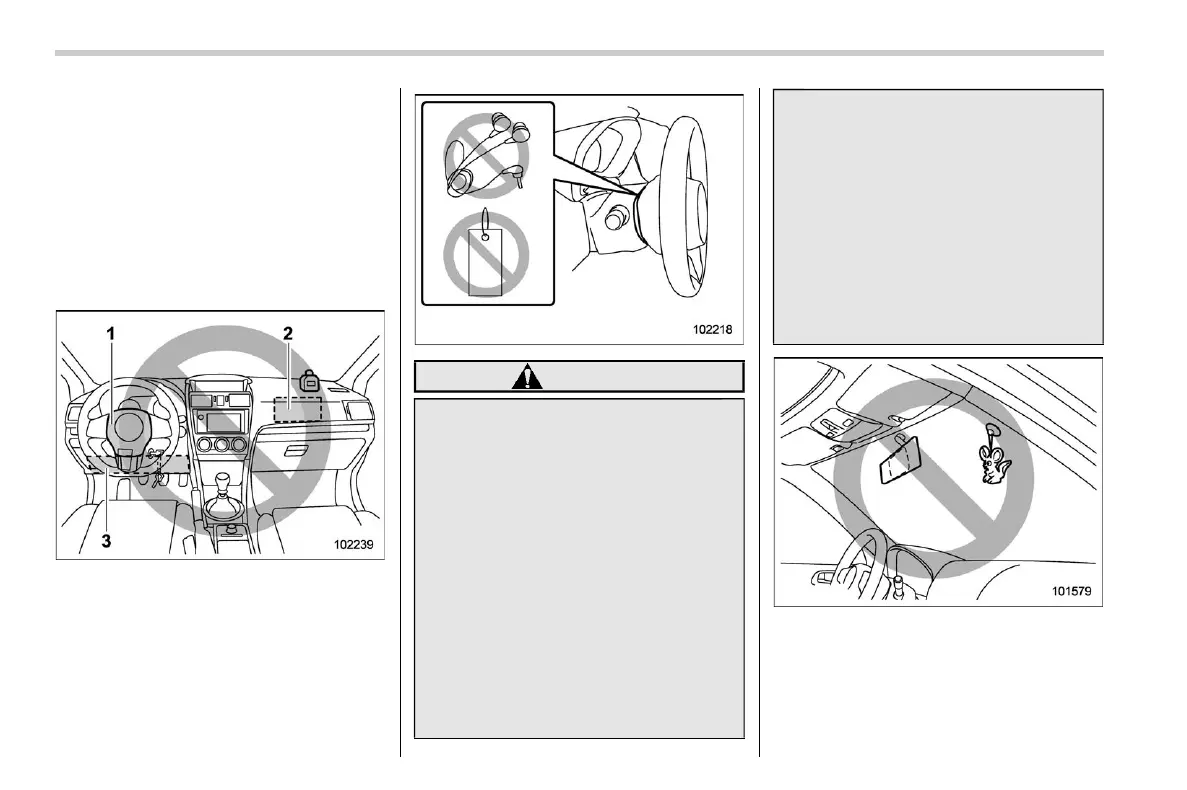 1

2

3

102239

102218

101579