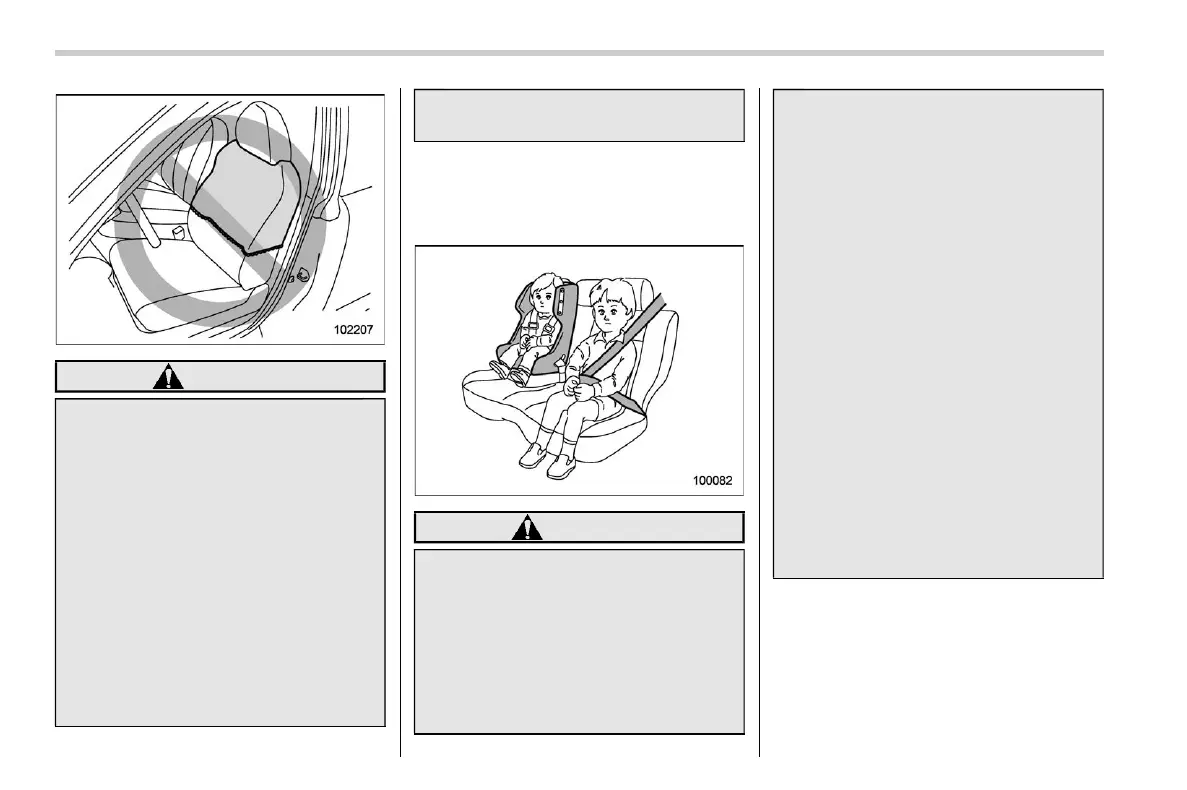 102207

100082