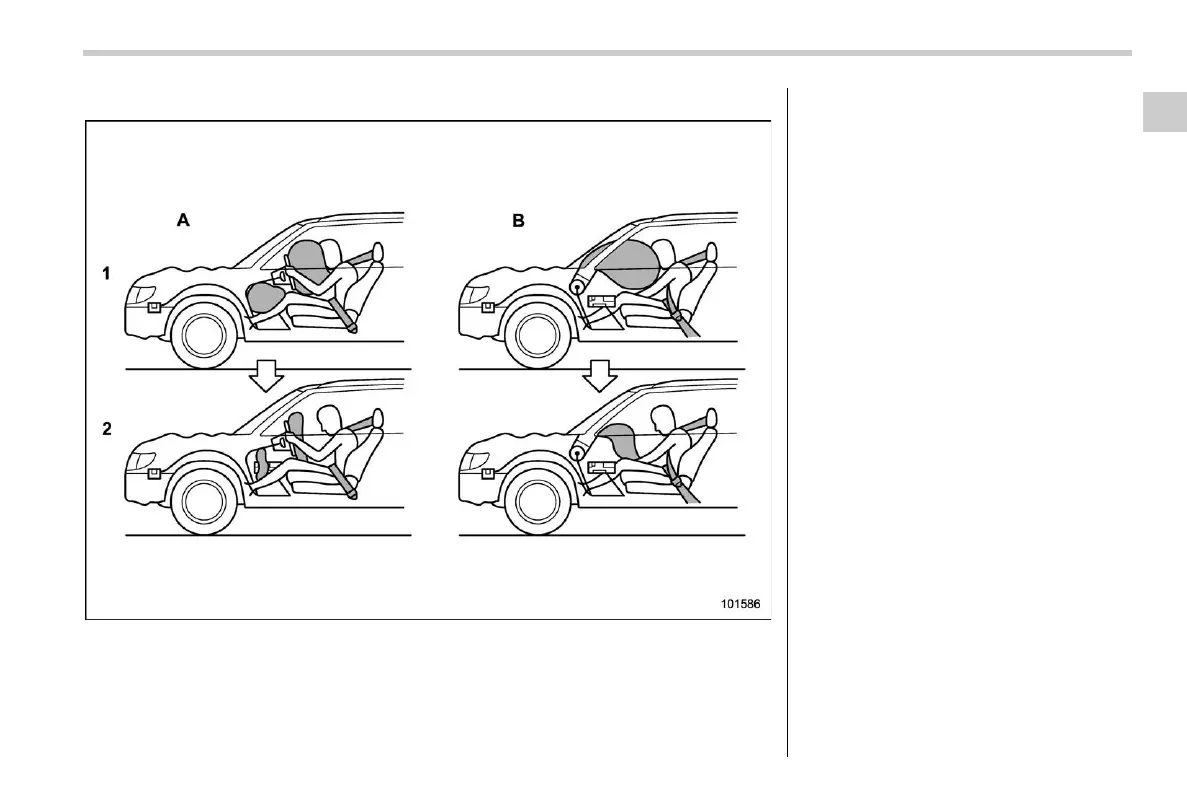 A

B

1

2

101586