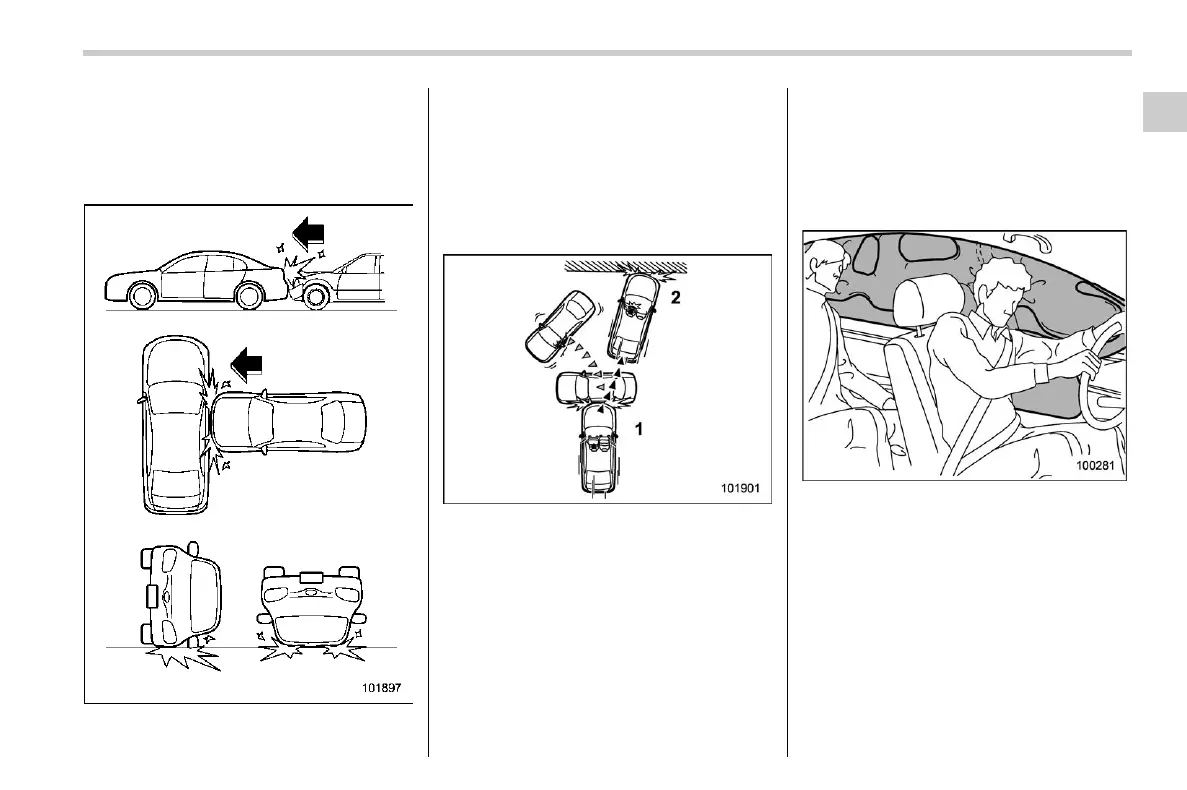 101897

2

1

101901

100281