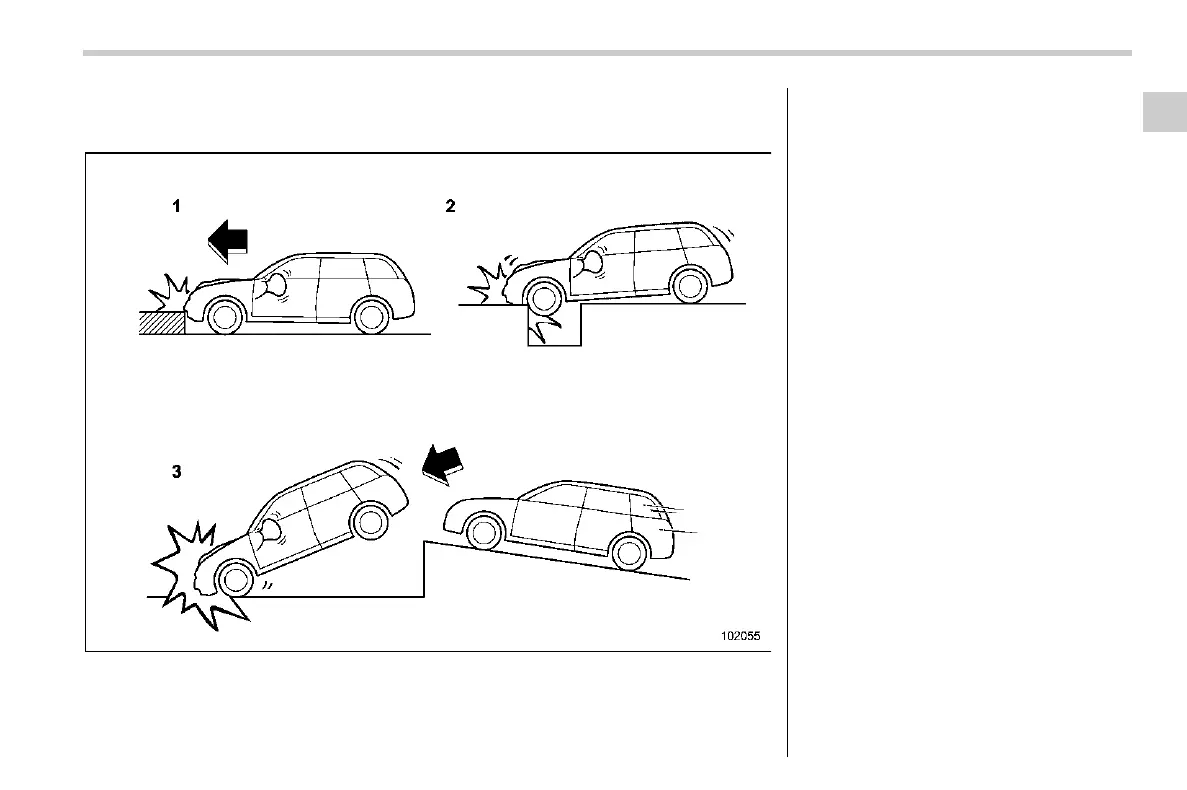 1

2

3

102055